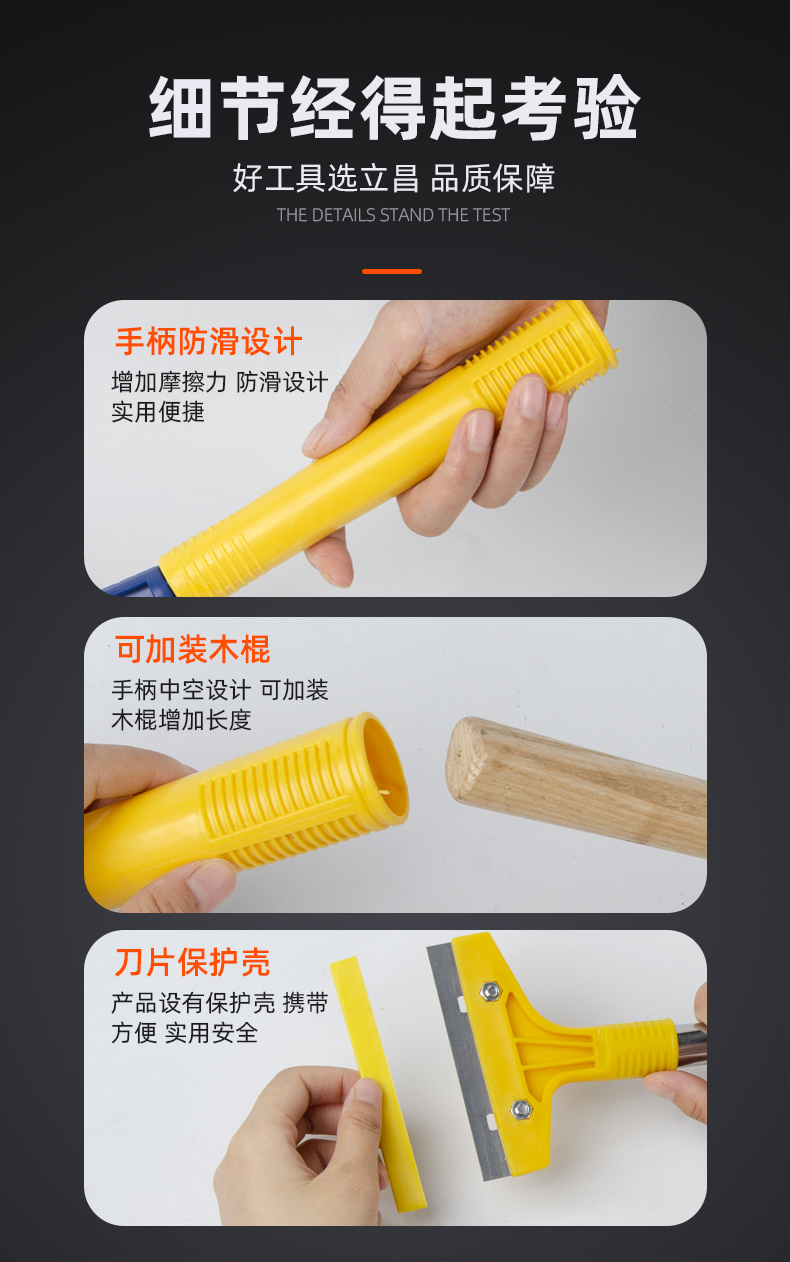 细节经得起考验

好工具选立昌 品质保障

THE DETAILS STAND THE TEST

手柄防滑设计

增加摩擦力 防滑设计 实用便捷

可加装木棍

手柄中空设计 可加装木棍增加长度

刀片保护壳

产品设有保护壳 携带方便 实用安全