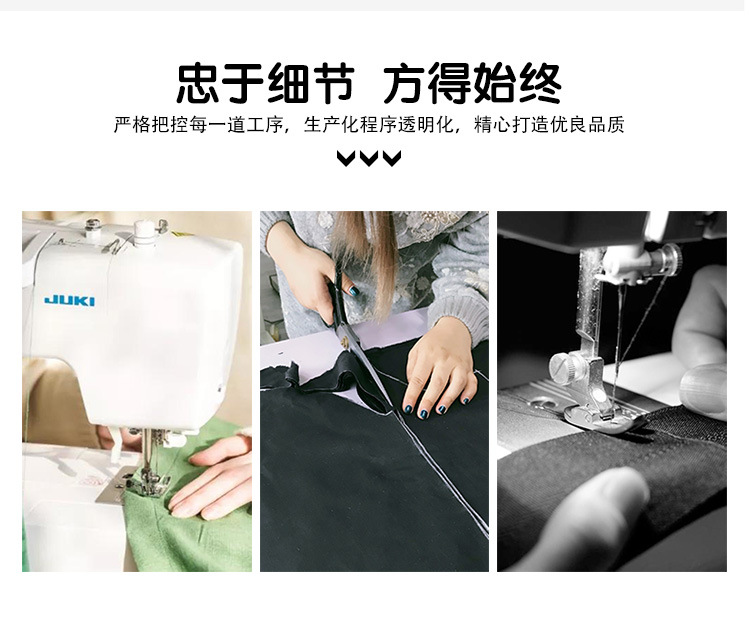 忠于细节 方得始终

严格把控每一道工序，生产化程序透明化，精心打造优良品质

JUKI