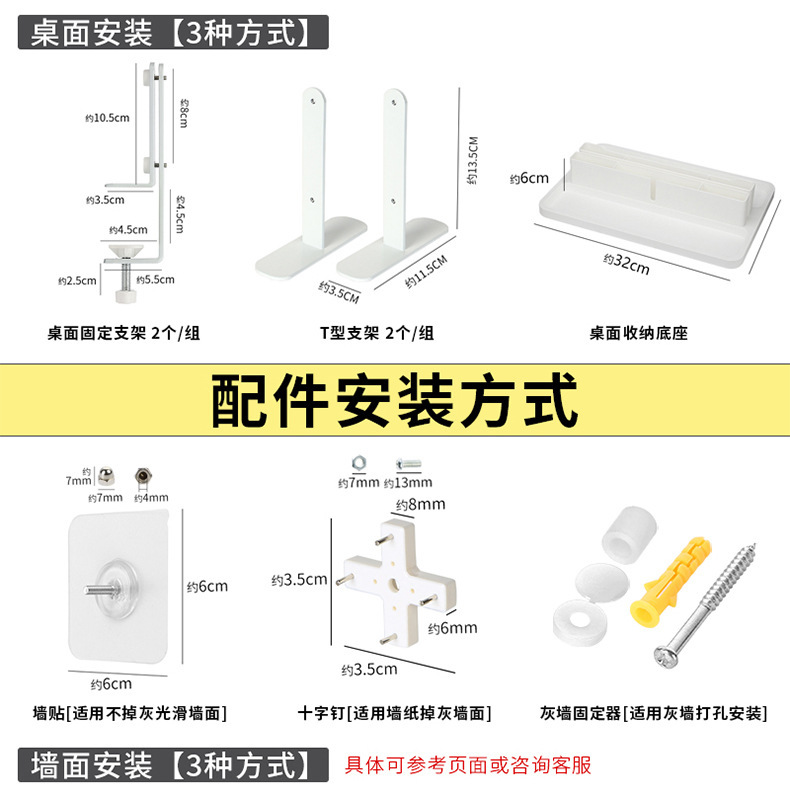 桌面安装【3种方式】

约10.5cm
约8cm
约3.5cm
约4.5cm
约4.5cm
约2.5cm
约5.5cm

桌面固定支架 2个/组

约13.5CM
约3.5CM
约11.5CM

T型支架 2个/组

约6cm
约32cm

桌面收纳底座

配件安装方式

约7mm
约7mm
约4mm
约6cm
约6cm

墙贴[适用不掉灰光滑墙面]

约7mm
约13mm
约8mm
约3.5cm
约6mm
约3.5cm

十字钉[适用墙纸掉灰墙面]

灰墙固定器[适用灰墙打孔安装]

墙面安装【3种方式】
具体可参考页面或咨询客服