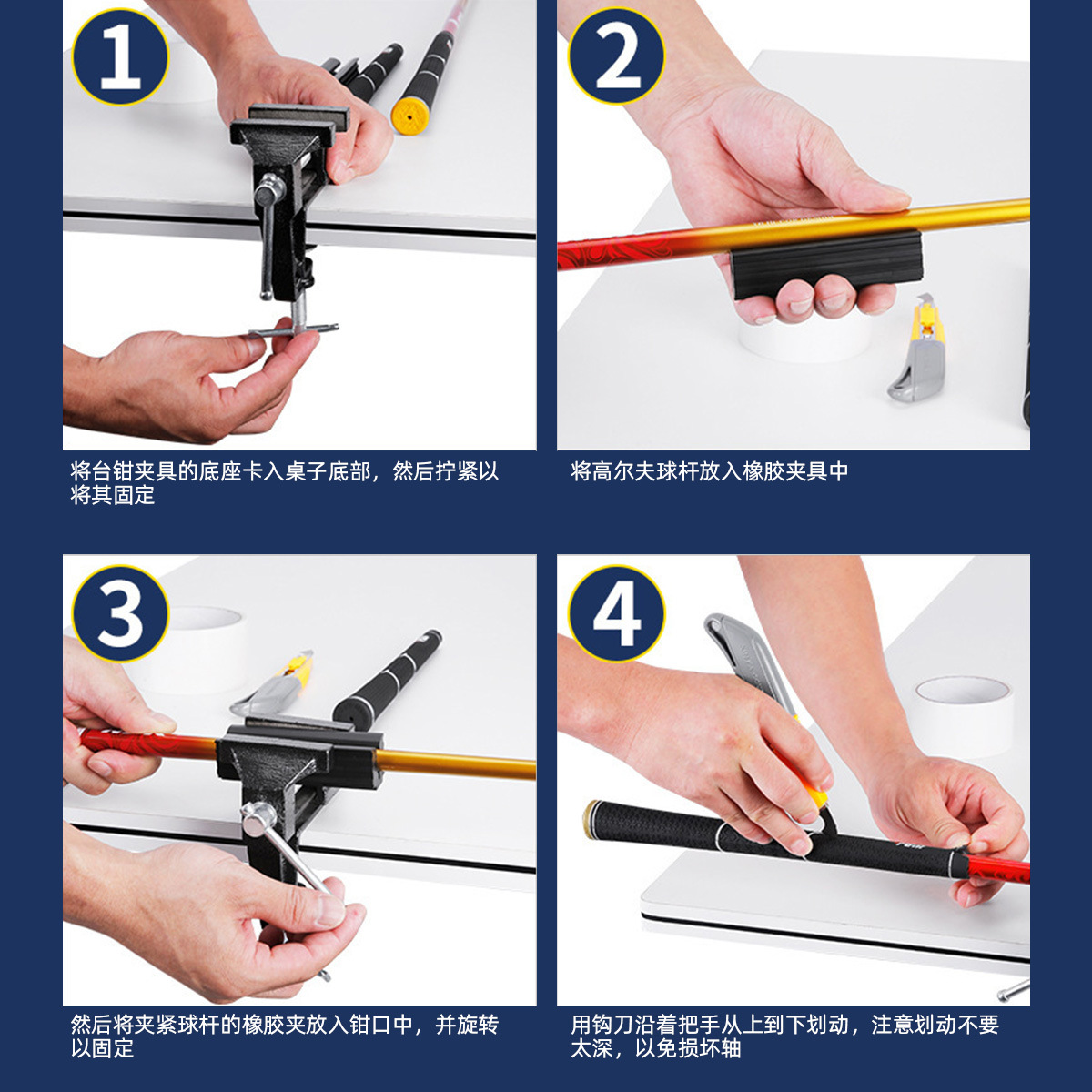 1

将台钳夹具的底座卡入桌子底部，然后拧紧以将其固定

2

将高尔夫球杆放入橡胶夹具中

3

然后将夹紧球杆的橡胶夹放入钳口中，并旋转以固定

4

用钩刀沿着把手从上到下划动，注意划动不要太深，以免损坏轴