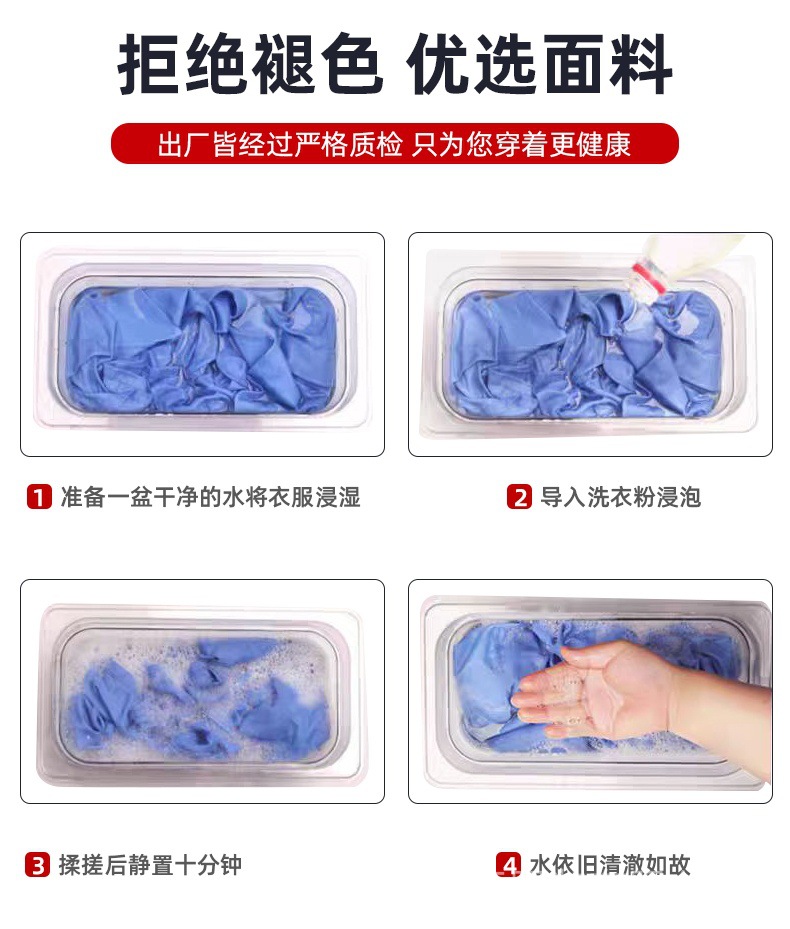 拒绝褪色 优选面料

出厂皆经过严格质检 只为您穿着更健康

1 准备一盆干净的水将衣服浸湿

2 导入洗衣粉浸泡

3 揉搓后静置十分钟

4 水依旧清澈如故