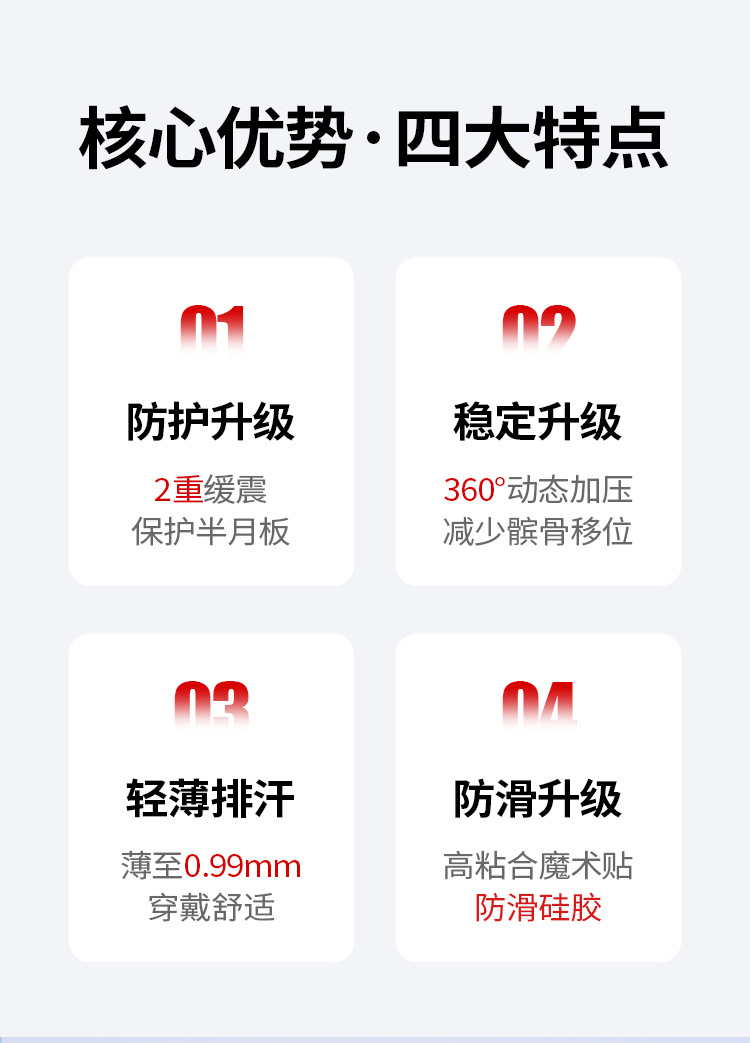 核心优势·四大特点

01

防护升级

2重缓震
保护半月板

02

稳定升级

360°动态加压
减少髌骨移位

03

轻薄排汗

薄至0.99mm
穿戴舒适

04

防滑升级

高粘合魔术贴
防滑硅胶