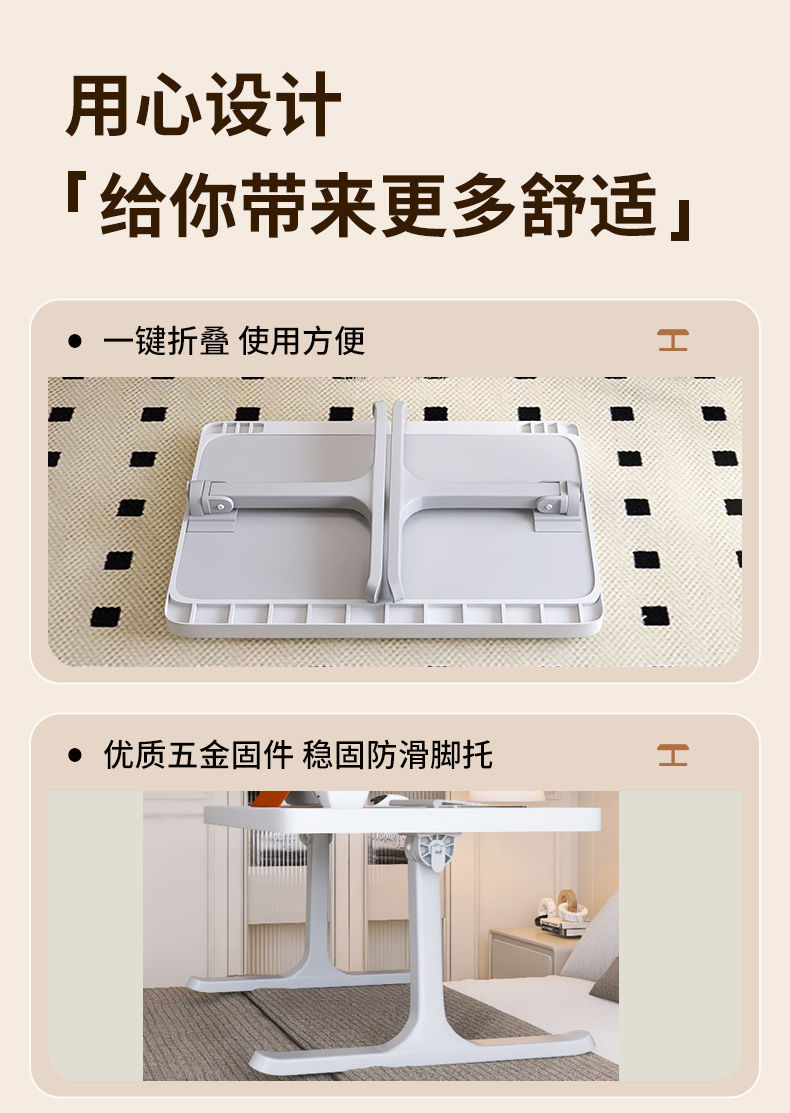 用心设计
「给你带来更多舒适」

● 一键折叠 使用方便

● 优质五金固件 稳固防滑脚托