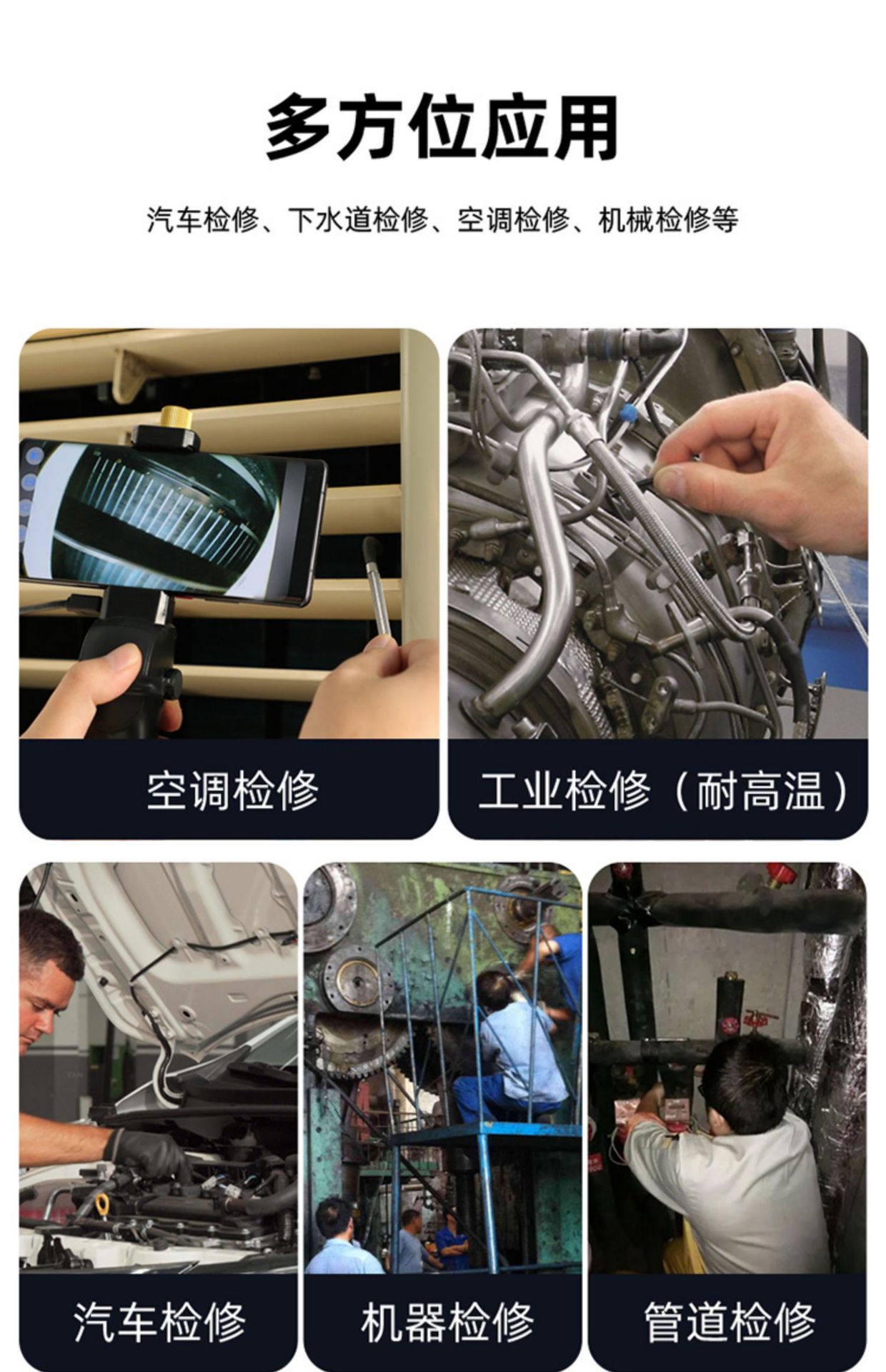 多方位应用

汽车检修、下水道检修、空调检修、机械检修等

空调检修

工业检修（耐高温）

汽车检修

机器检修

管道检修