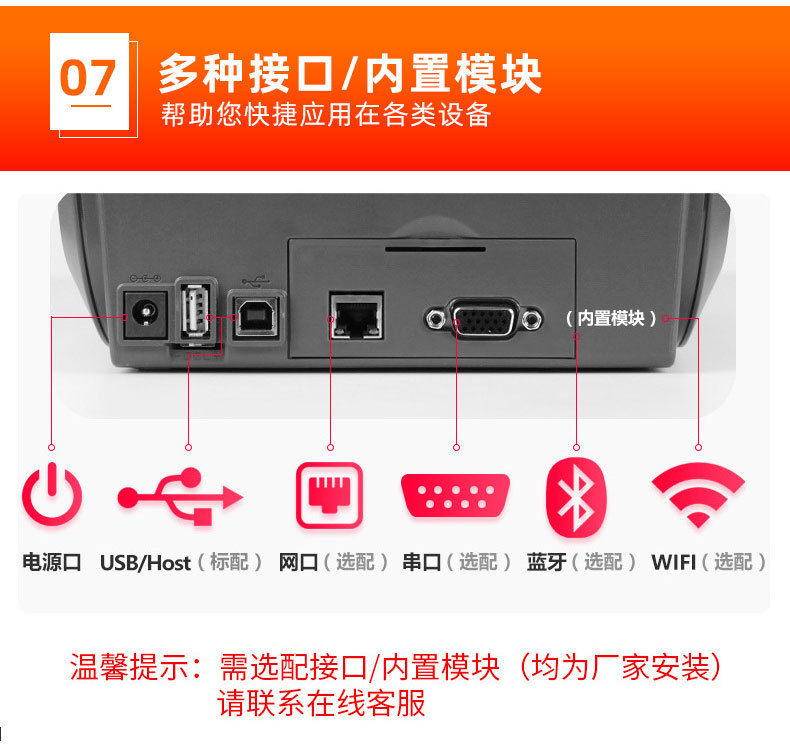 07

多种接口/内置模块
帮助您快捷应用在各类设备

（内置模块）

电源口 USB/Host（标配） 网口（选配） 串口（选配） 蓝牙（选配） WIFI（选配）

温馨提示：需选配接口/内置模块（均为厂家安装）
请联系在线客服