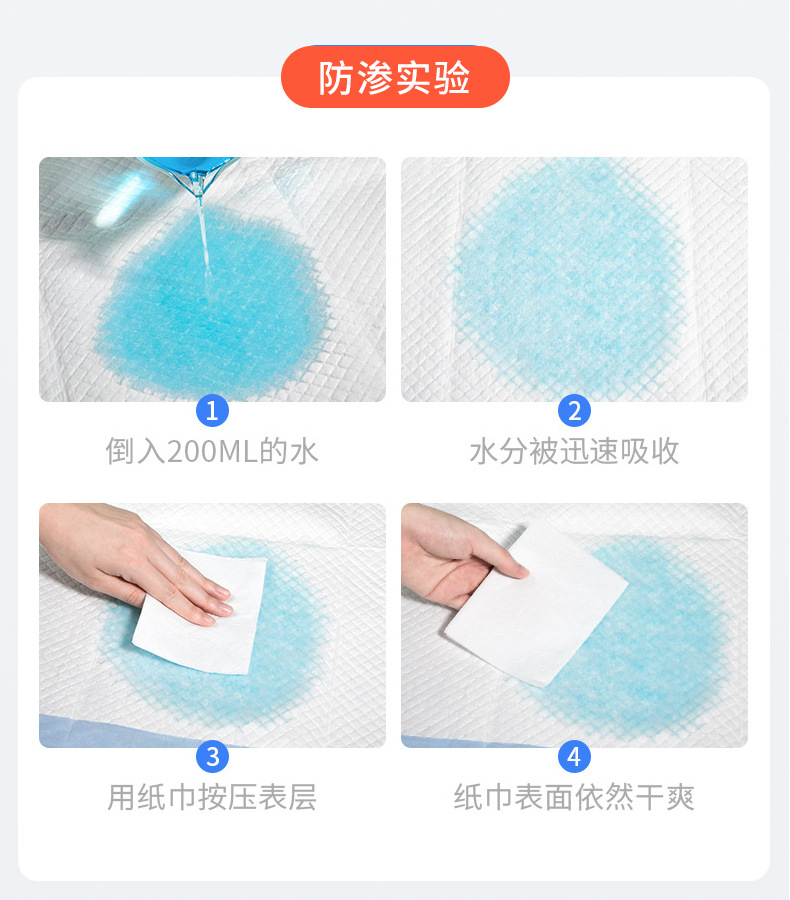 防渗实验

1
倒入200ML的水

2
水分被迅速吸收

3
用纸巾按压表层

4
纸巾表面依然干爽