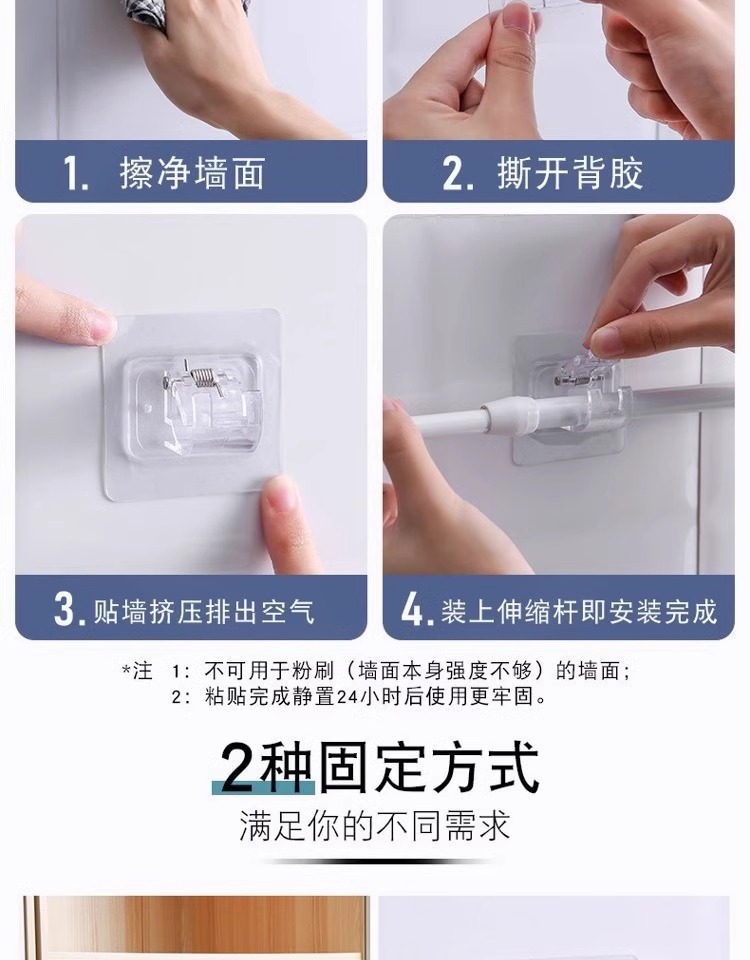 1. 擦净墙面

2. 撕开背胶

3. 贴墙挤压排出空气

4. 装上伸缩杆即安装完成

*注 1：不可用于粉刷（墙面本身强度不够）的墙面；
2：粘贴完成静置24小时后使用更牢固。

2种固定方式

满足你的不同需求