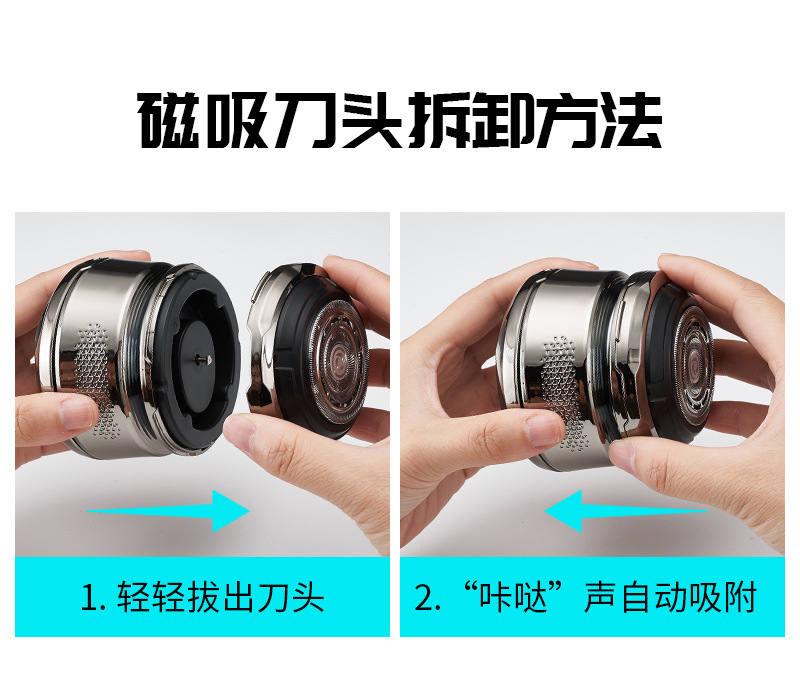 磁吸刀头拆卸方法

1. 轻轻拔出刀头

2. “咔哒”声自动吸附