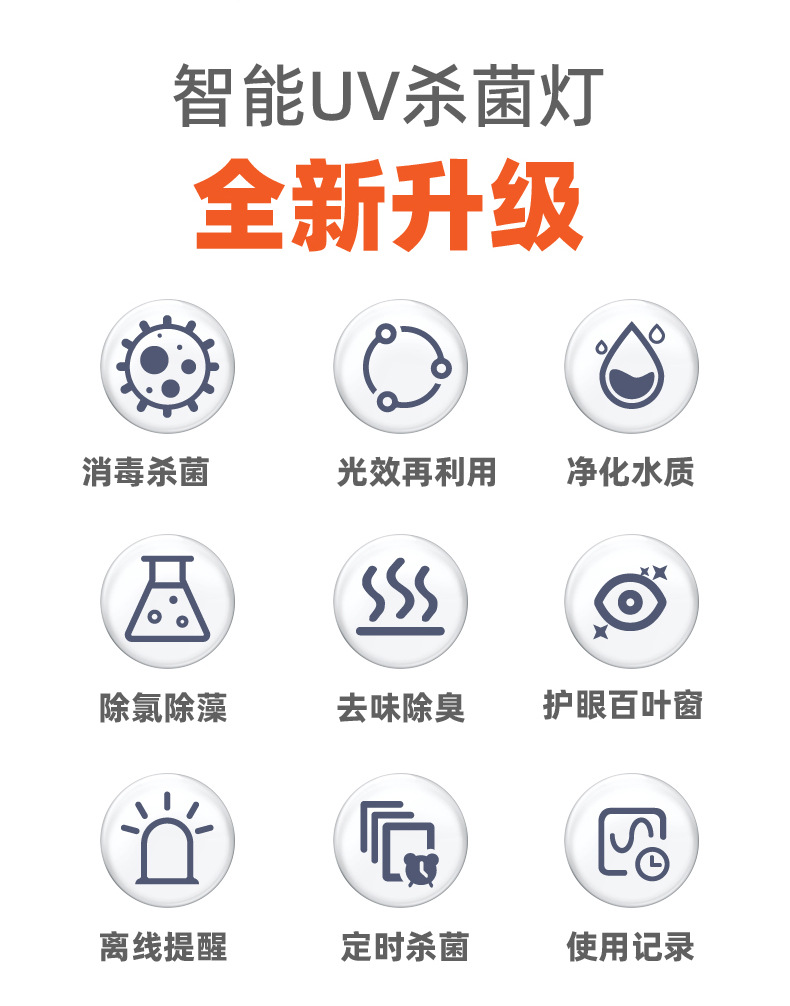 智能UV杀菌灯

全新升级

消毒杀菌

光效再利用

净化水质

除氯除藻

去味除臭

护眼百叶窗

离线提醒

定时杀菌

使用记录