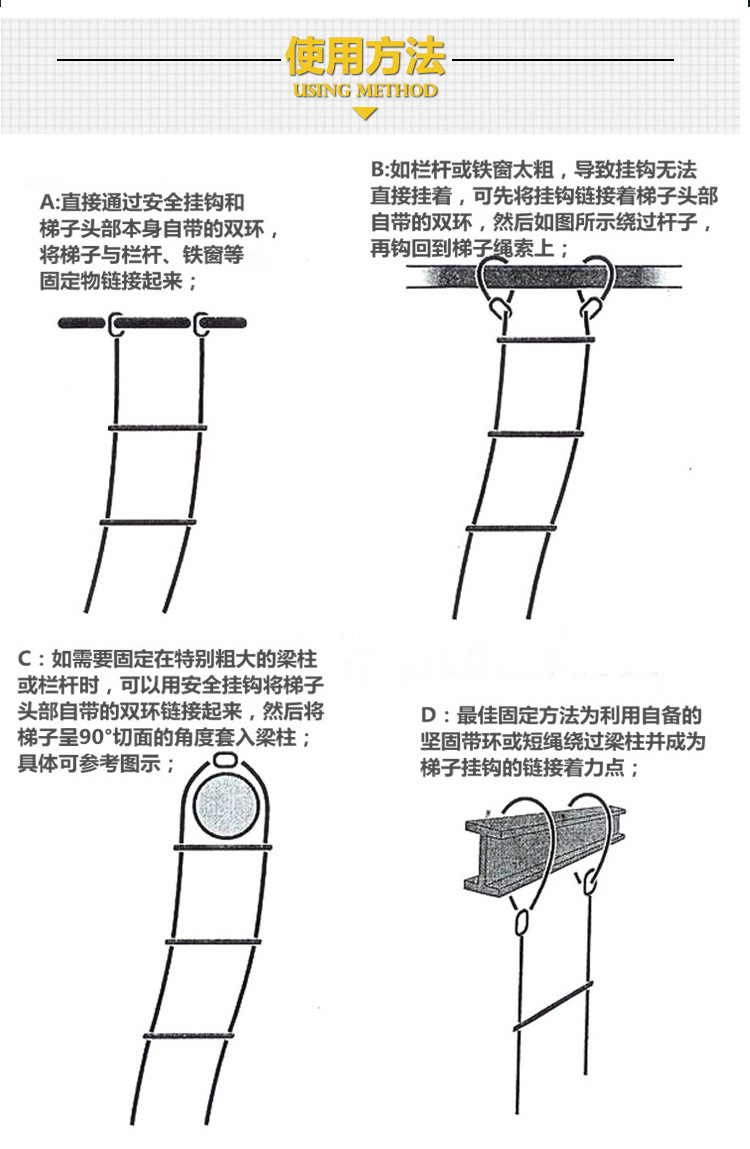 使用方法
USING METHOD

A:直接通过安全挂钩和梯子头部本身自带的双环，将梯子与栏杆、铁窗等固定物链接起来；

B:如栏杆或铁窗太粗，导致挂钩无法直接挂着，可先将挂钩链接着梯子头部自带的双环，然后如图所示绕过杆子，再钩回到梯子绳索上；

C：如需要固定在特别粗大的梁柱或栏杆时，可以用安全挂钩将梯子头部自带的双环链接起来，然后将梯子呈90°切面的角度套入梁柱；具体可参考图示；

D：最佳固定方法为利用自备的坚固带环或短绳绕过梁柱并成为梯子挂钩的链接着力点；