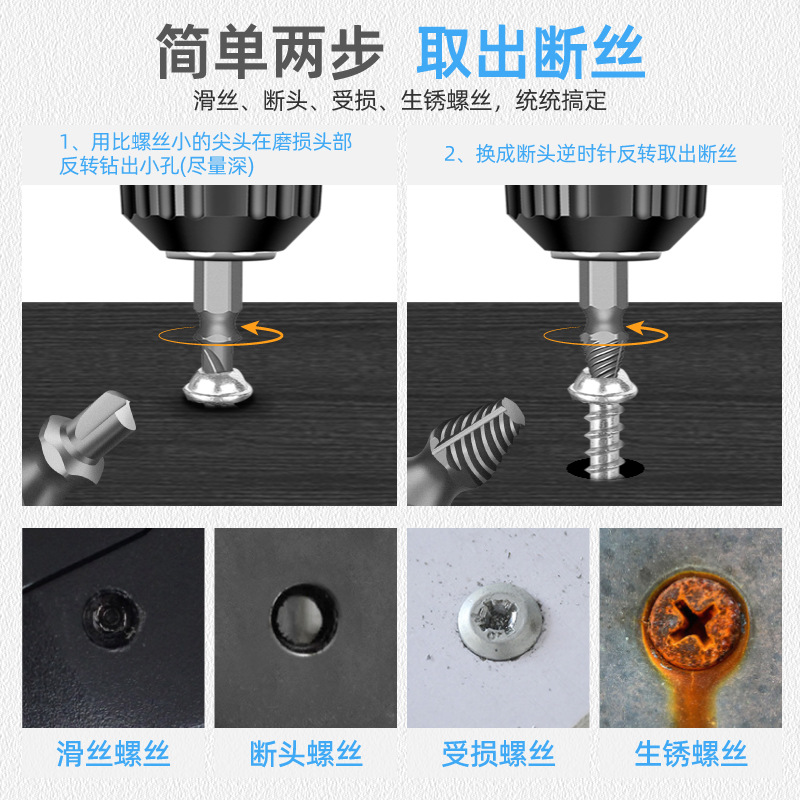 简单两步 取出断丝

滑丝、断头、受损、生锈螺丝，统统搞定

1、用比螺丝小的尖头在磨损头部反转钻出小孔(尽量深)

2、换成断头逆时针反转取出断丝

滑丝螺丝

断头螺丝

受损螺丝

生锈螺丝