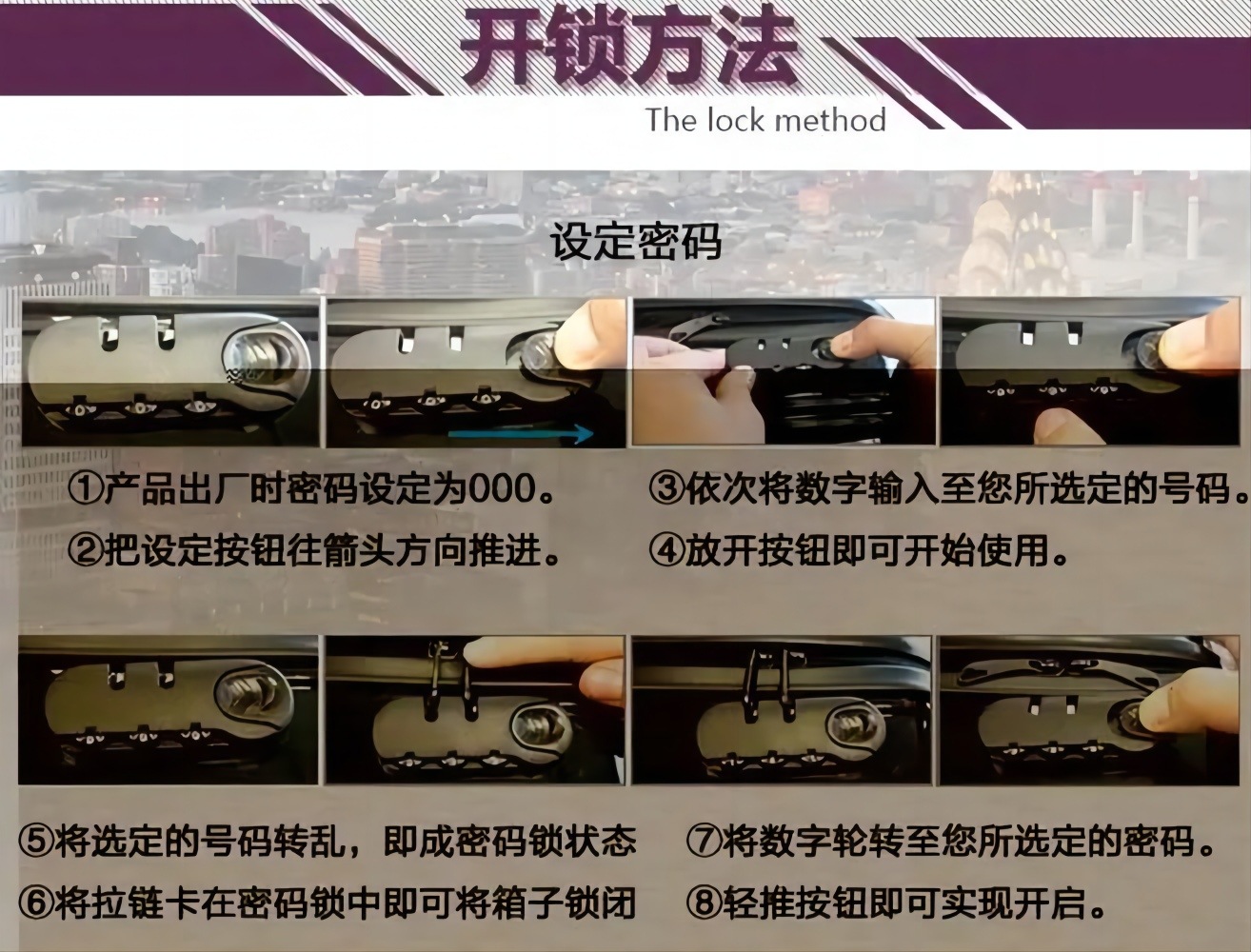 开锁方法

The lock method

设定密码

①产品出厂时密码设定为000。

②把设定按钮往箭头方向推进。

③依次将数字输入至您所选定的号码。

④放开按钮即可开始使用。

⑤将选定的号码转乱，即成密码锁状态

⑥将拉链卡在密码锁中即可将箱子锁闭

⑦将数字轮转至您所选定的密码。

⑧轻推按钮即可实现开启。