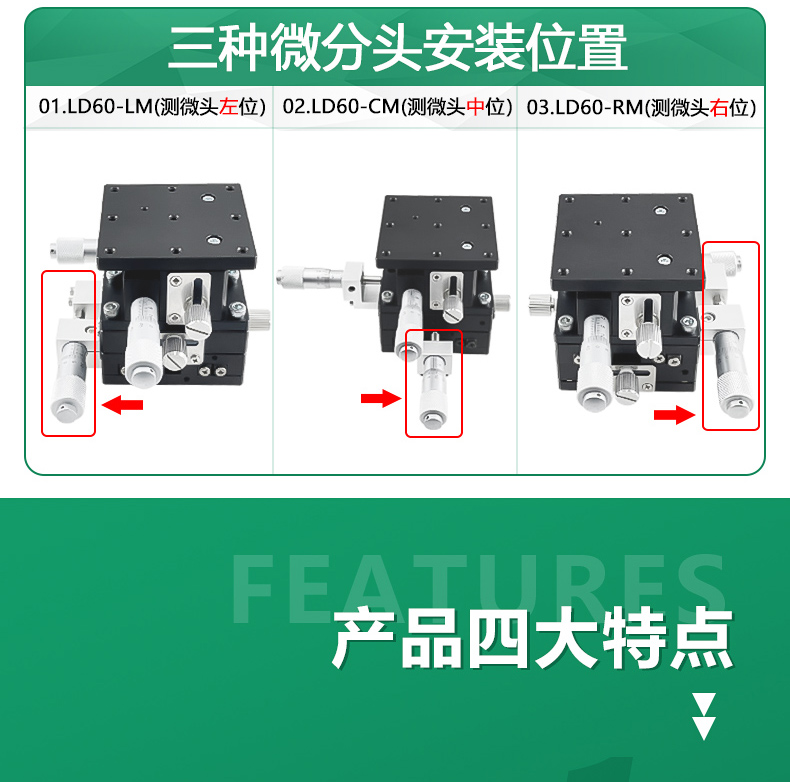 三种微分头安装位置

01.LD60-LM(测微头左位)

02.LD60-CM(测微头中位)

03.LD60-RM(测微头右位)

FEATURES

产品四大特点