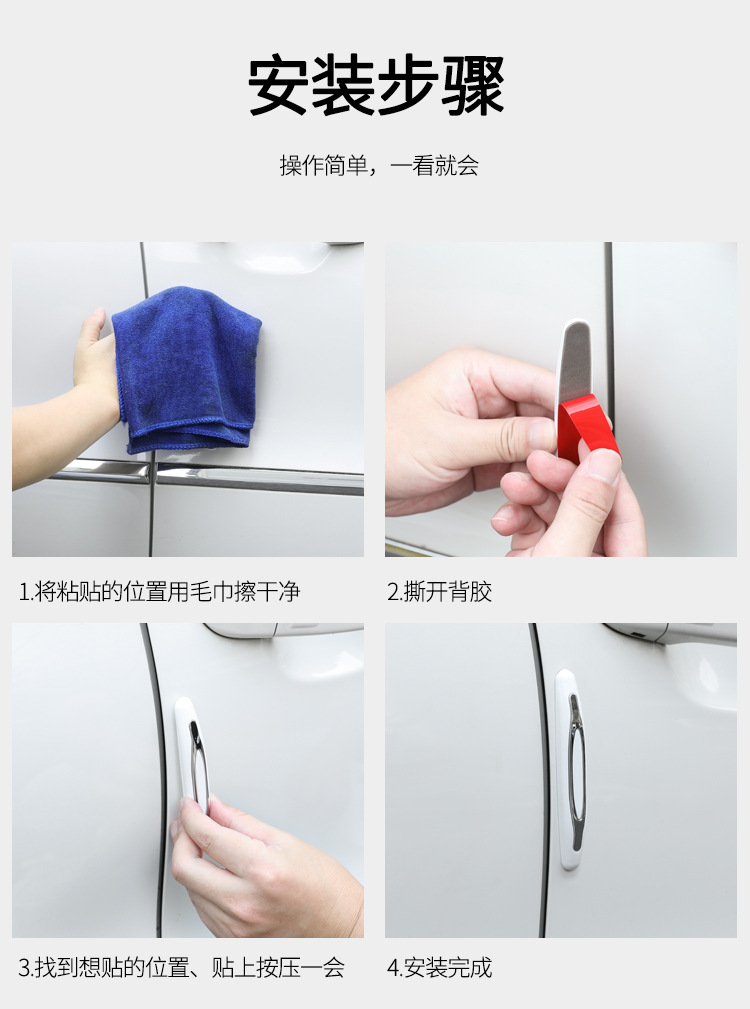 安装步骤

操作简单，一看就会

1.将粘贴的位置用毛巾擦干净

2.撕开背胶

3.找到想贴的位置、贴上按压一会

4.安装完成