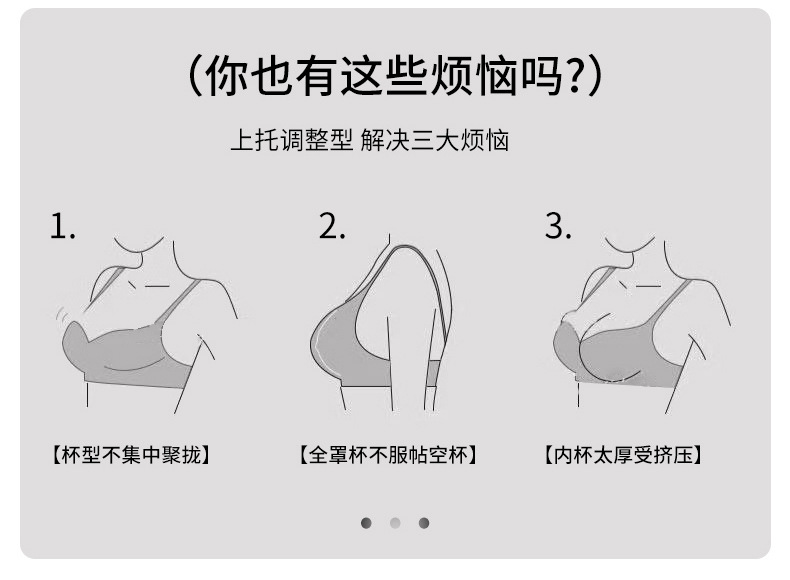 (你也有这些烦恼吗?)

上托调整型 解决三大烦恼

1.

【杯型不集中聚拢】

2.

【全罩杯不服帖空杯】

3.

【内杯太厚受挤压】