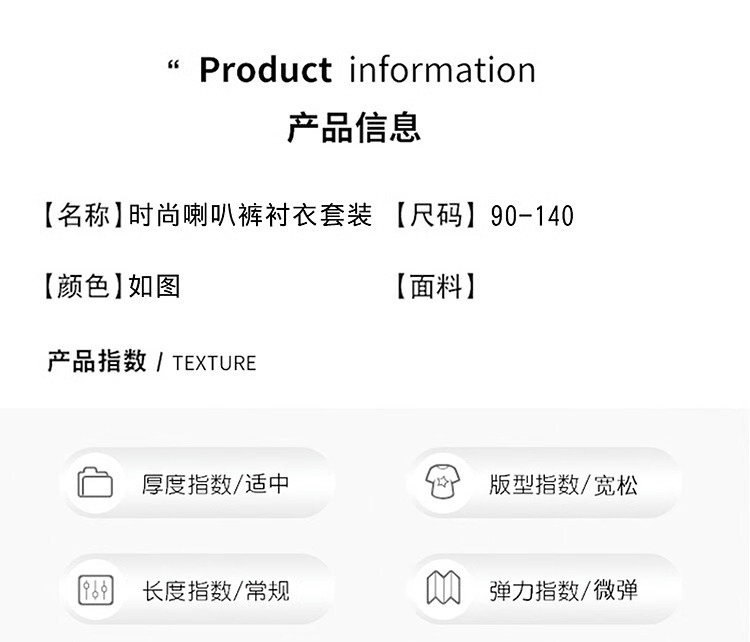 “ Product information

产品信息

【名称】时尚喇叭裤衬衣套装 【尺码】90-140

【颜色】如图 【面料】

产品指数 / TEXTURE

厚度指数/适中

版型指数/宽松

长度指数/常规

弹力指数/微弹