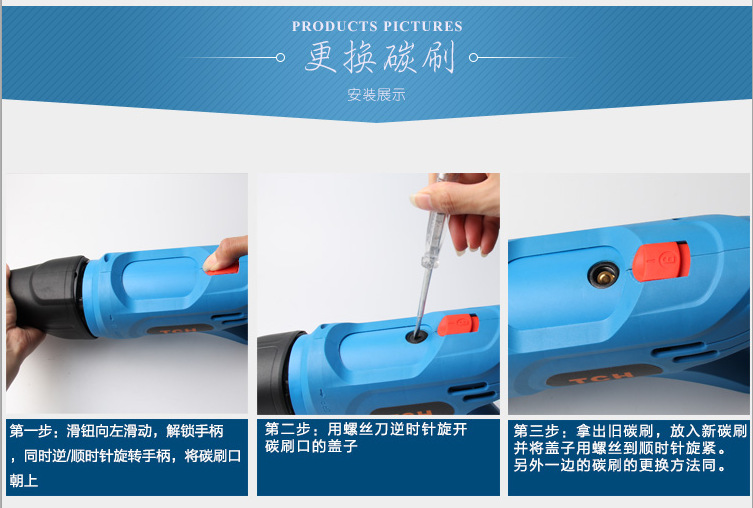 PRODUCTS PICTURES

更换碳刷

安装展示

TCH

TCH

TCH

第一步：滑钮向左滑动，解锁手柄，同时逆/顺时针旋转手柄，将碳刷口朝上

第二步：用螺丝刀逆时针旋开碳刷口的盖子

第三步：拿出旧碳刷，放入新碳刷并将盖子用螺丝到顺时针旋紧。另外一边的碳刷的更换方法同。