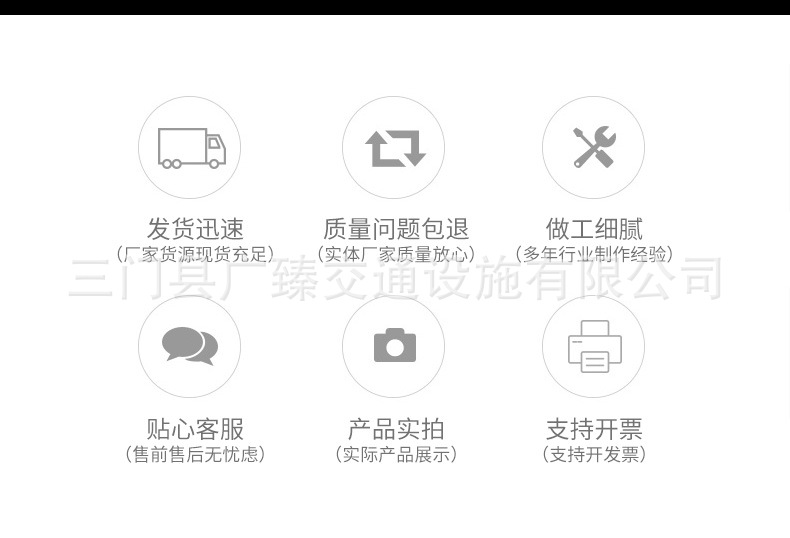 发货迅速
(厂家货源现货充足)

质量问题包退
(实体厂家质量放心)

做工细腻
(多年行业制作经验)

贴心客服
(售前售后无忧虑)

产品实拍
(实际产品展示)

支持开票
(支持开发票)

三门县广臻交通设施有限公司