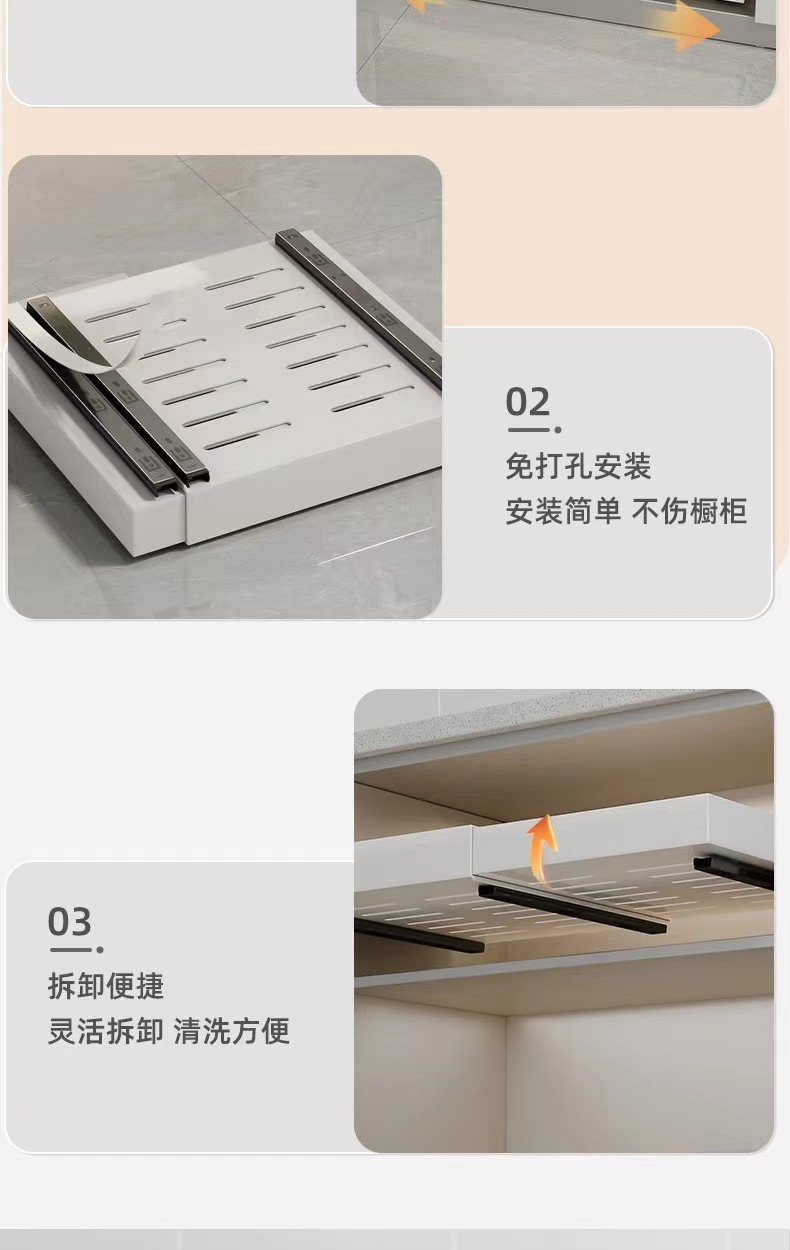 02

免打孔安装

安装简单 不伤橱柜

03

拆卸便捷

灵活拆卸 清洗方便