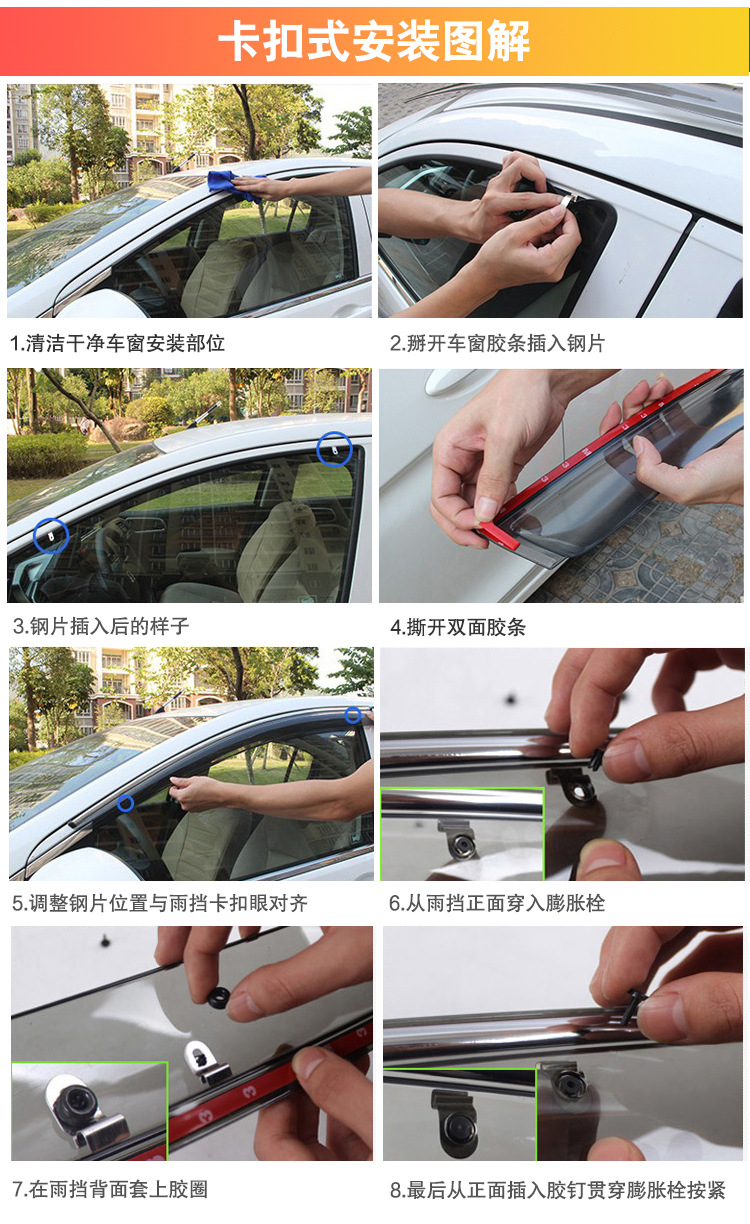 卡扣式安装图解

1.清洁干净车窗安装部位

2.掰开车窗胶条插入钢片

3.钢片插入后的样子

4.撕开双面胶条

5.调整钢片位置与雨挡卡扣眼对齐

6.从雨挡正面穿入膨胀栓

7.在雨挡背面套上胶圈

8.最后从正面插入胶钉贯穿膨胀栓按紧