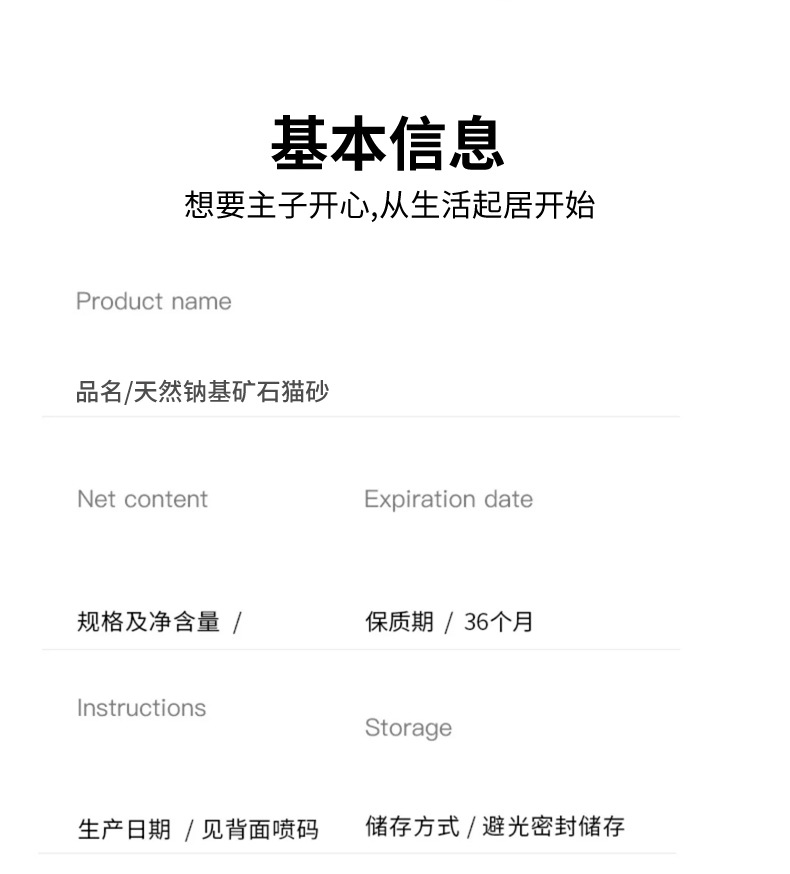 基本信息
想要主子开心,从生活起居开始

Product name

品名/天然钠基矿石猫砂

Net content

规格及净含量 /

Expiration date

保质期 / 36个月

Instructions

生产日期 / 见背面喷码

Storage

储存方式 / 避光密封储存