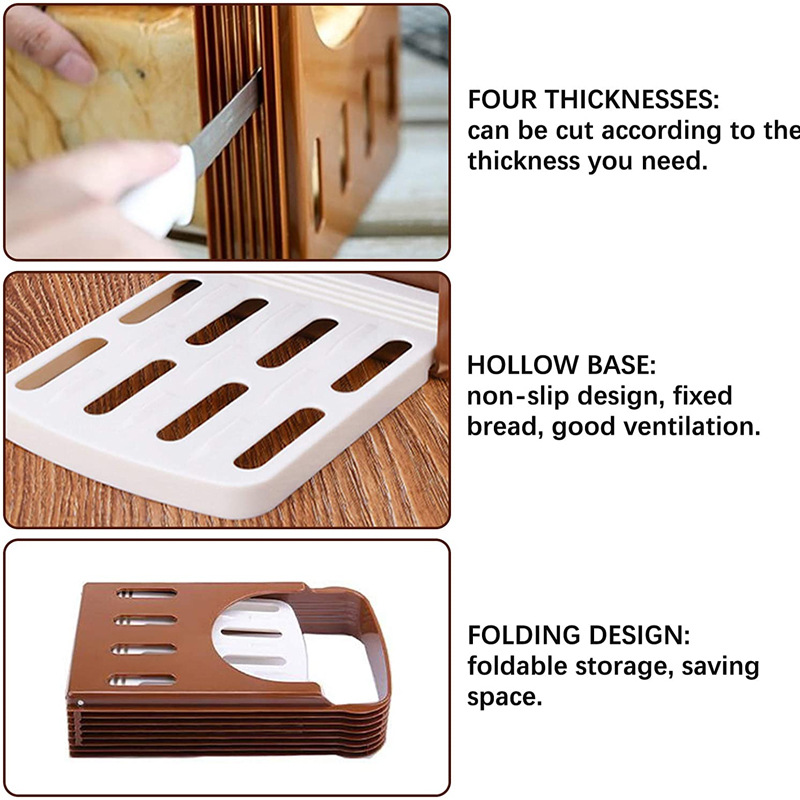 FOUR THICKNESSES:
can be cut according to the thickness you need.

HOLLOW BASE:
non-slip design, fixed bread, good ventilation.

FOLDING DESIGN:
foldable storage, saving space.