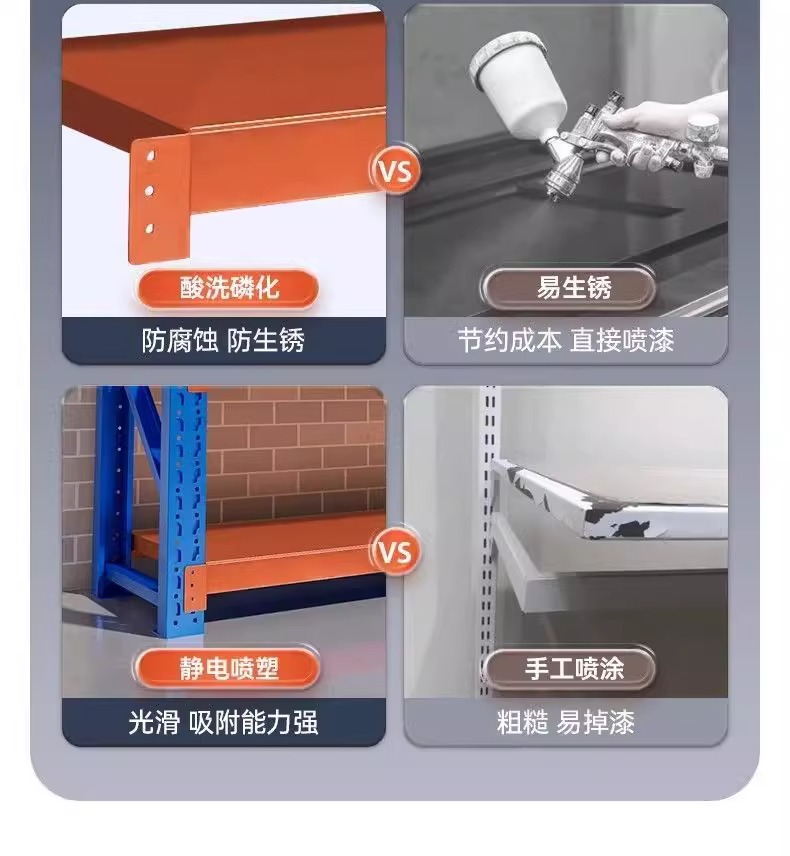 酸洗磷化

防腐蚀 防生锈

VS

易生锈

节约成本 直接喷漆

静电喷塑

光滑 吸附能力强

VS

手工喷涂

粗糙 易掉漆