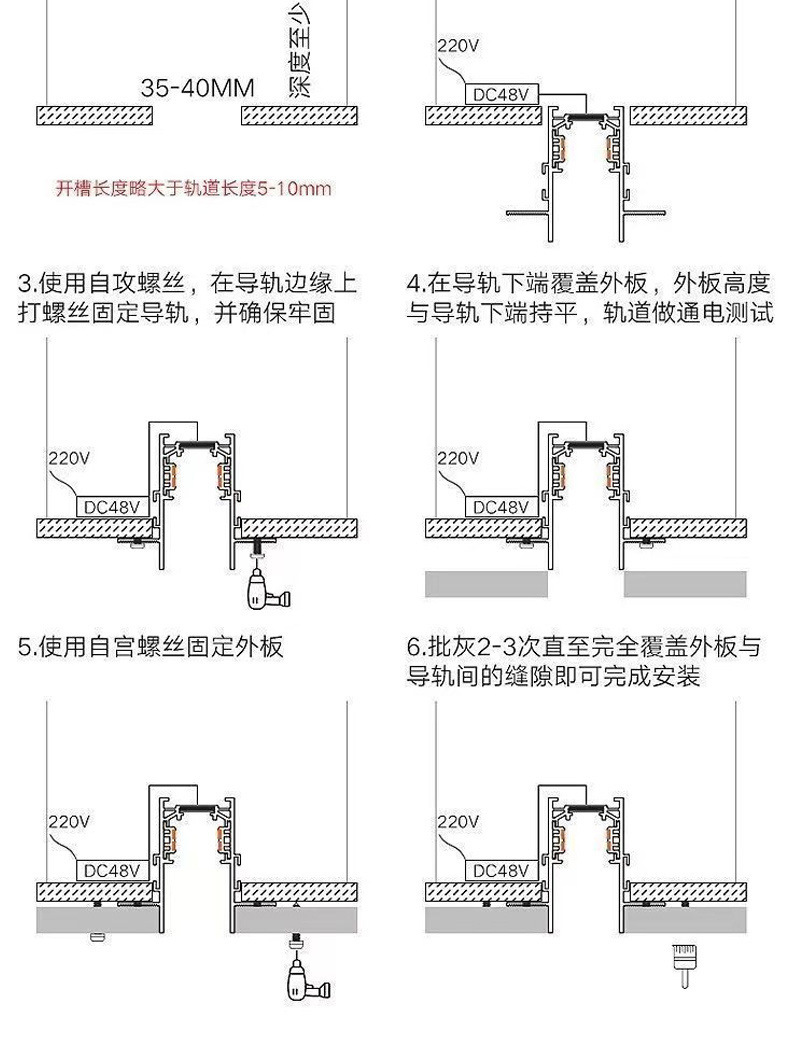 35-40MM

深度至少

开槽长度略大于轨道长度5-10mm

220V

DC48V

3.使用自攻螺丝，在导轨边缘上打螺丝固定导轨，并确保牢固

220V

DC48V

4.在导轨下端覆盖外板，外板高度与导轨下端持平，轨道做通电测试

220V

DC48V

5.使用自宫螺丝固定外板

220V

DC48V

6.批灰2-3次直至完全覆盖外板与导轨间的缝隙即可完成安装

220V

DC48V