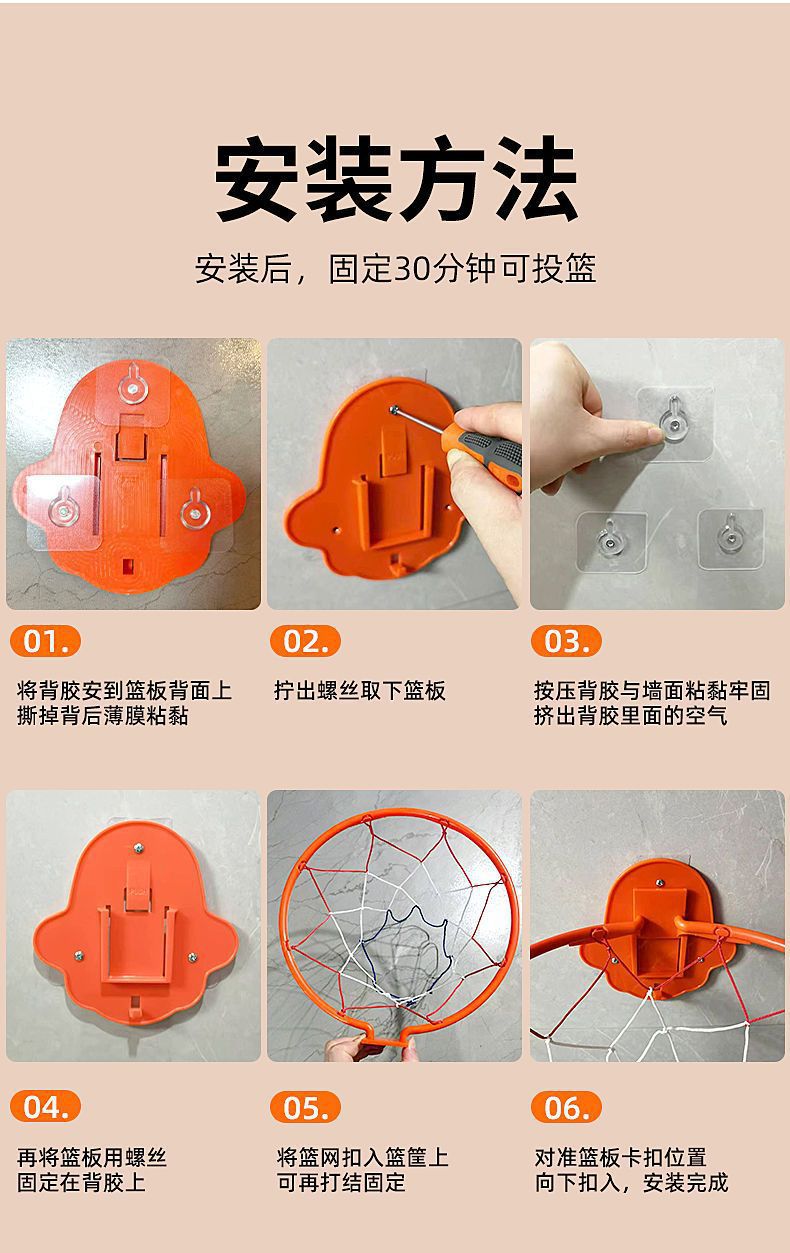 安装方法

安装后，固定30分钟可投篮

01.

将背胶安到篮板背面上
撕掉背后薄膜粘黏

02.

拧出螺丝取下篮板

03.

按压背胶与墙面粘黏牢固
挤出背胶里面的空气

04.

再将篮板用螺丝
固定在背胶上

05.

将篮网扣入篮筐上
可再打结固定

06.

对准篮板卡扣位置
向下扣入，安装完成