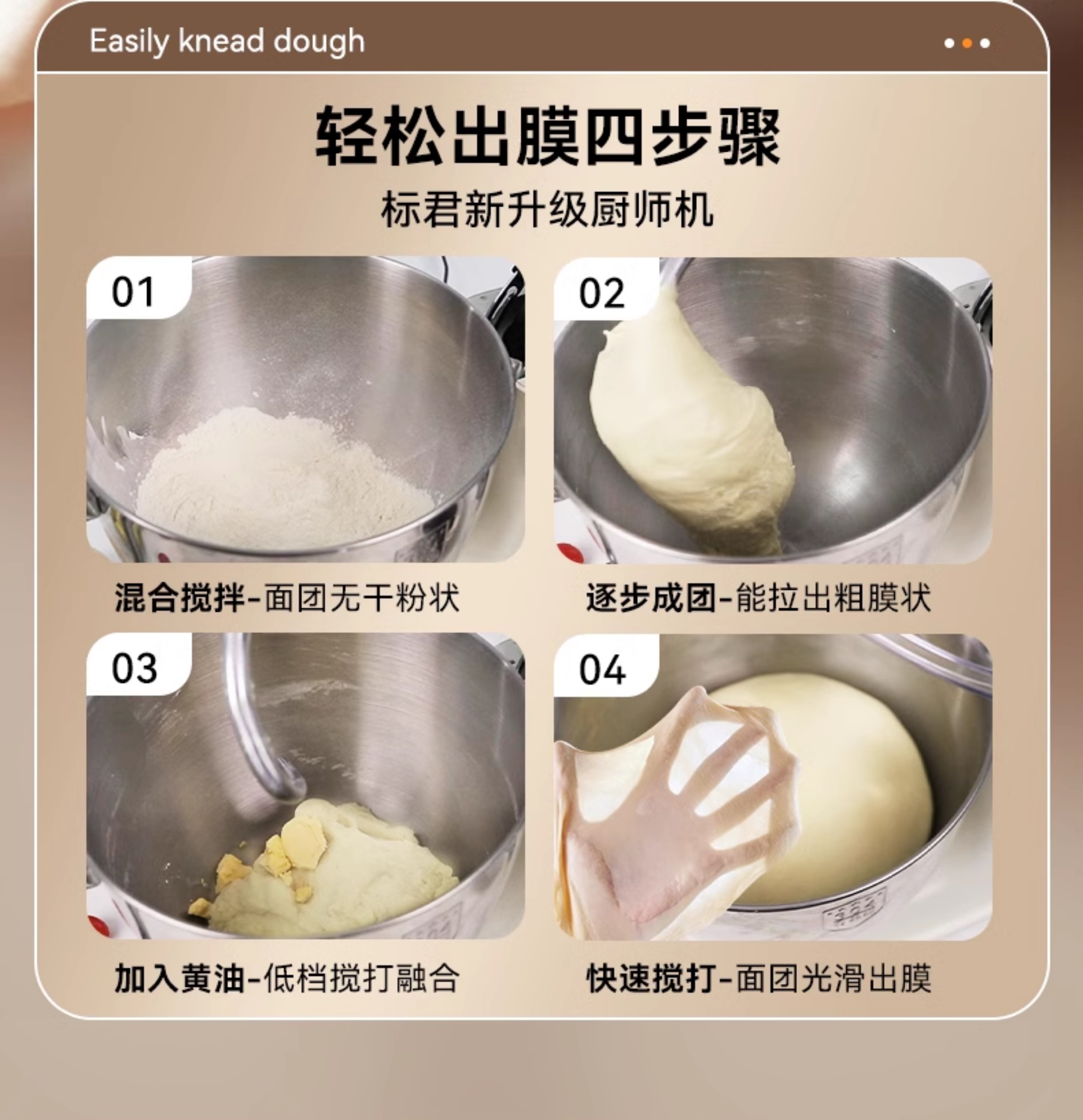 Easily knead dough

轻松出膜四步骤

标君新升级厨师机

01

混合搅拌-面团无干粉状

02

逐步成团-能拉出粗膜状

03

加入黄油-低档搅打融合

04

快速搅打-面团光滑出膜