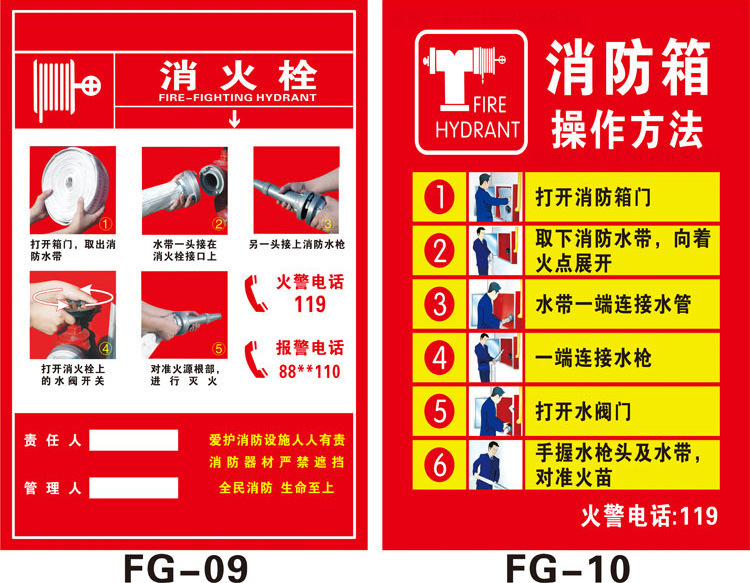 消火栓
FIRE-FIGHTING HYDRANT

①
打开箱门，取出消防水带

②
水带一头接在消火栓接口上

③
另一头接上消防水枪

④
打开消火栓上的水阀开关

⑤
对准火源根部，进行灭火

火警电话
119

报警电话
88**110

责任人

管理人

爱护消防设施人人有责
消防器材严禁遮挡
全民消防 生命至上

FG-09

FIRE
HYDRANT

消防箱
操作方法

1 打开消防箱门
2 取下消防水带，向着火点展开
3 水带一端连接水管
4 一端连接水枪
5 打开水阀门
6 手握水枪头及水带，对准火苗

火警电话:119

FG-10