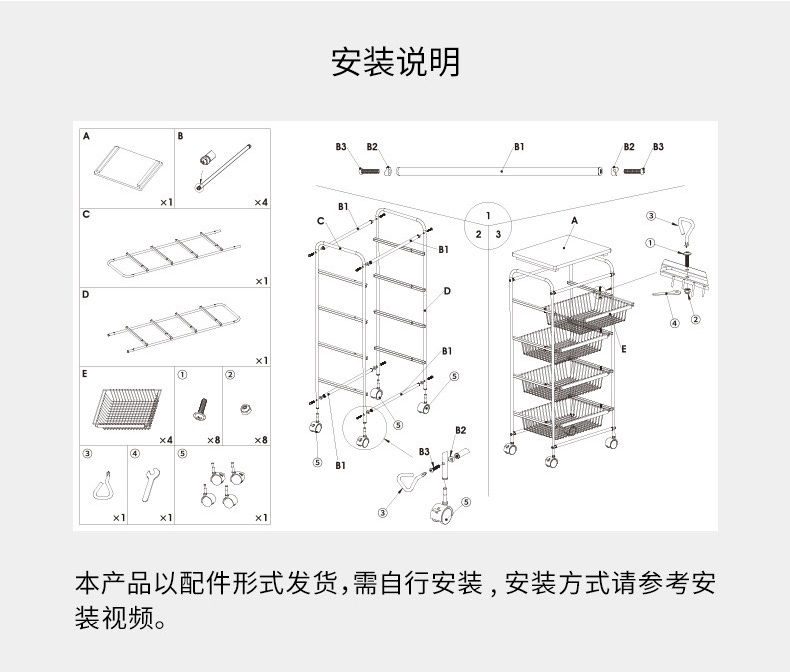 安装说明

A
×1

B
×4

C
×1

D
×1

E
×4

①
×8

②
×8

③
×1

④
×1

⑤
×1

B3 B2 B1 B2 B3

1
2 3

B1
C
B1
D
B1
⑤
⑤
⑤
B1
B2
B3
③
⑤

A
③
①
④
②
E

本产品以配件形式发货,需自行安装，安装方式请参考安装视频。