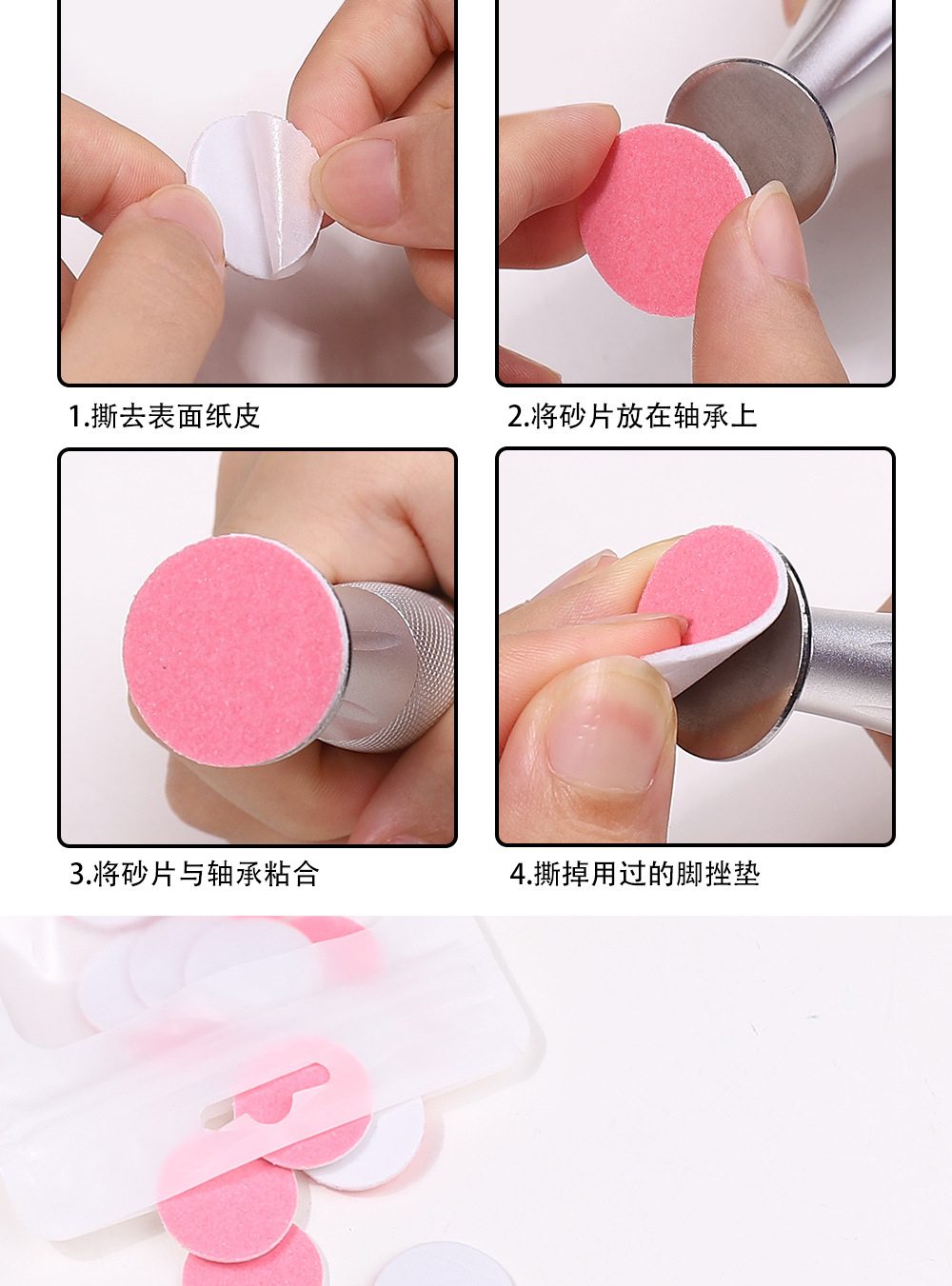 1.撕去表面纸皮

2.将砂片放在轴承上

3.将砂片与轴承粘合

4.撕掉用过的脚挫垫