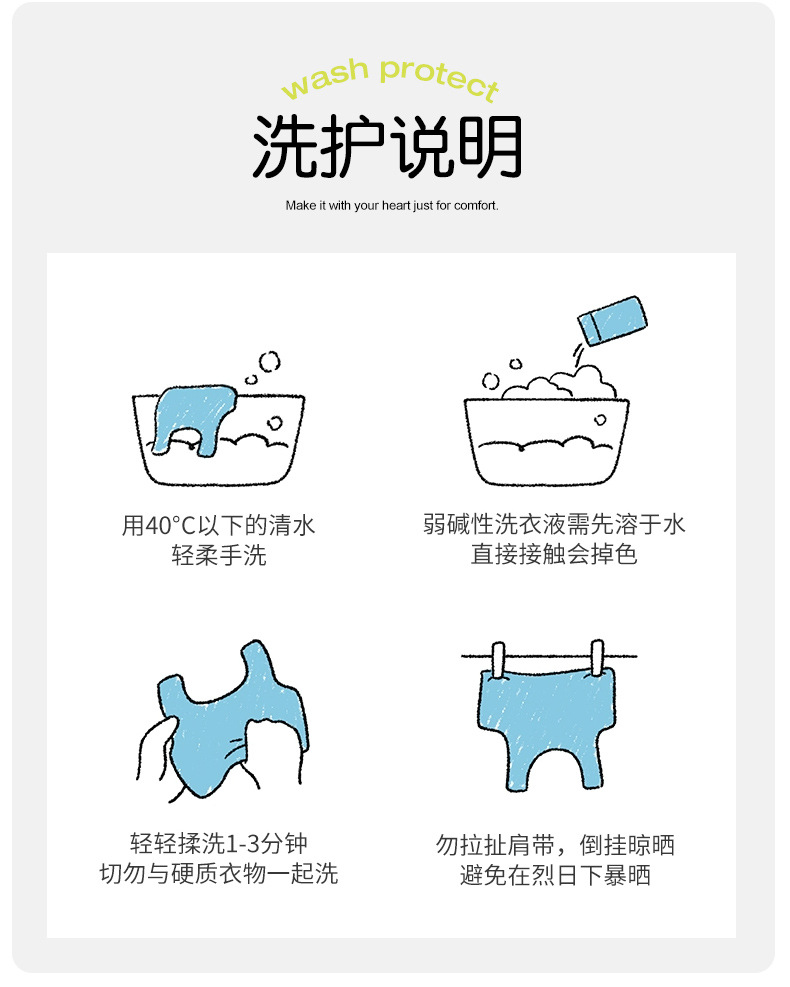 wash protect
洗护说明
Make it with your heart just for comfort.

用40°C以下的清水
轻柔手洗

弱碱性洗衣液需先溶于水
直接接触会掉色

轻轻揉洗1-3分钟
切勿与硬质衣物一起洗

勿拉扯肩带，倒挂晾晒
避免在烈日下暴晒