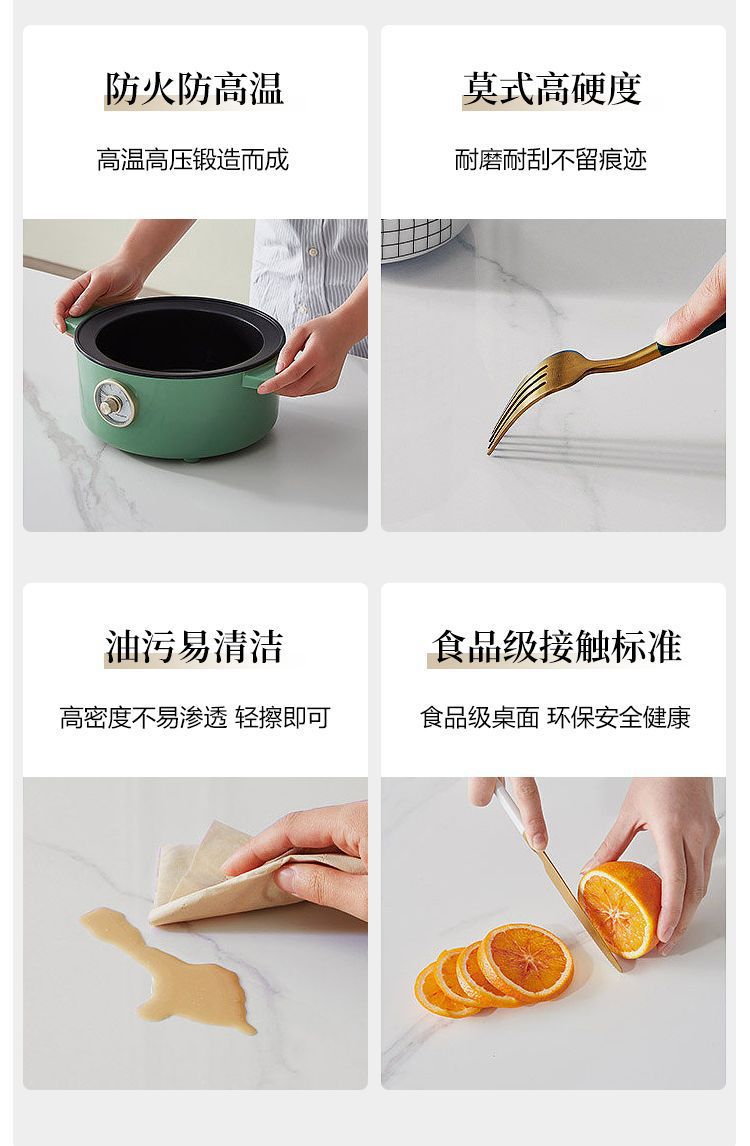 防火防高温

高温高压锻造而成

莫式高硬度

耐磨耐刮不留痕迹

油污易清洁

高密度不易渗透 轻擦即可

食品级接触标准

食品级桌面 环保安全健康