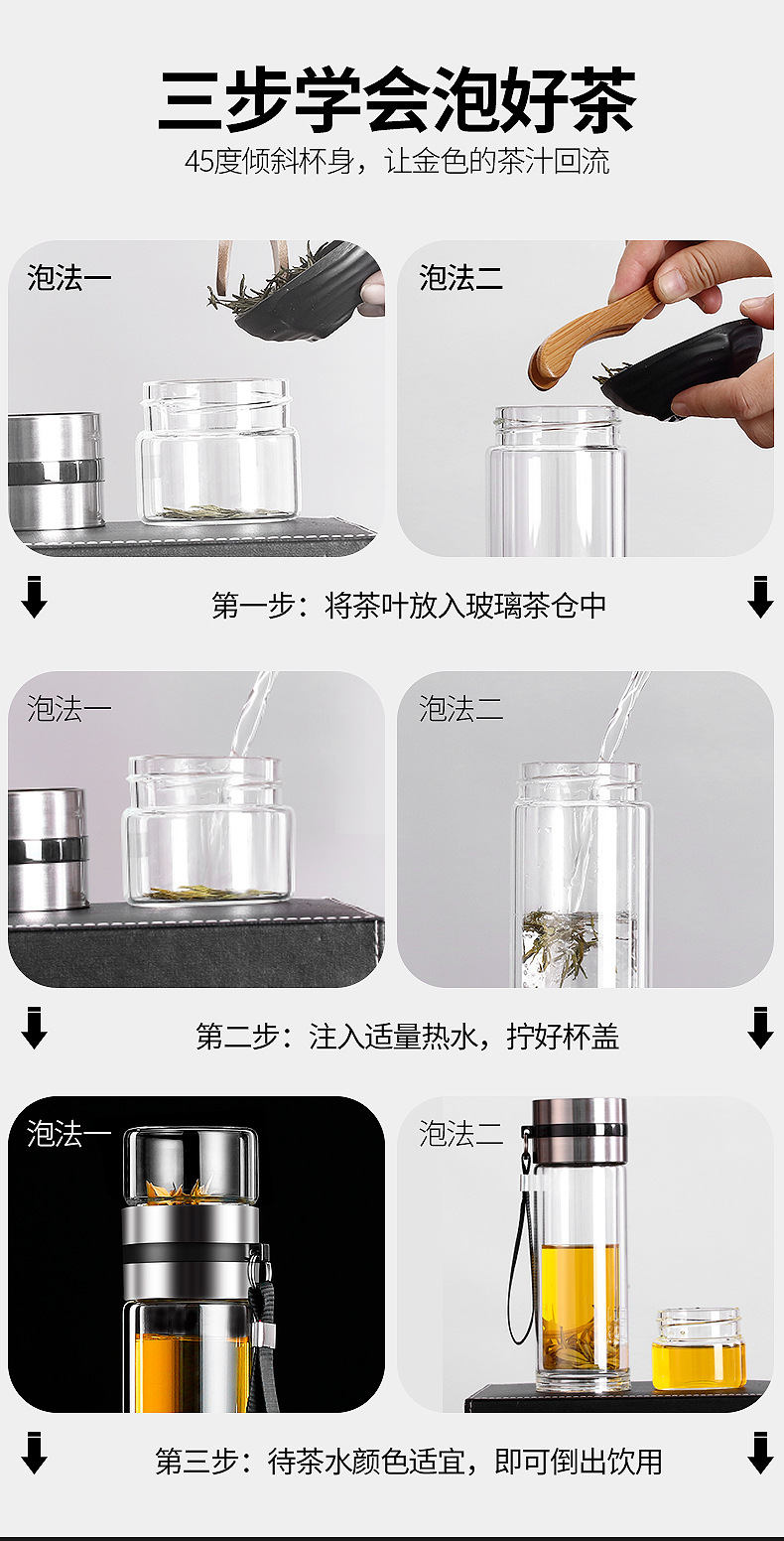 三步学会泡好茶
45度倾斜杯身，让金色的茶汁回流

泡法一

泡法二

第一步：将茶叶放入玻璃茶仓中

泡法一

泡法二

第二步：注入适量热水，拧好杯盖

泡法一

泡法二

第三步：待茶水颜色适宜，即可倒出饮用