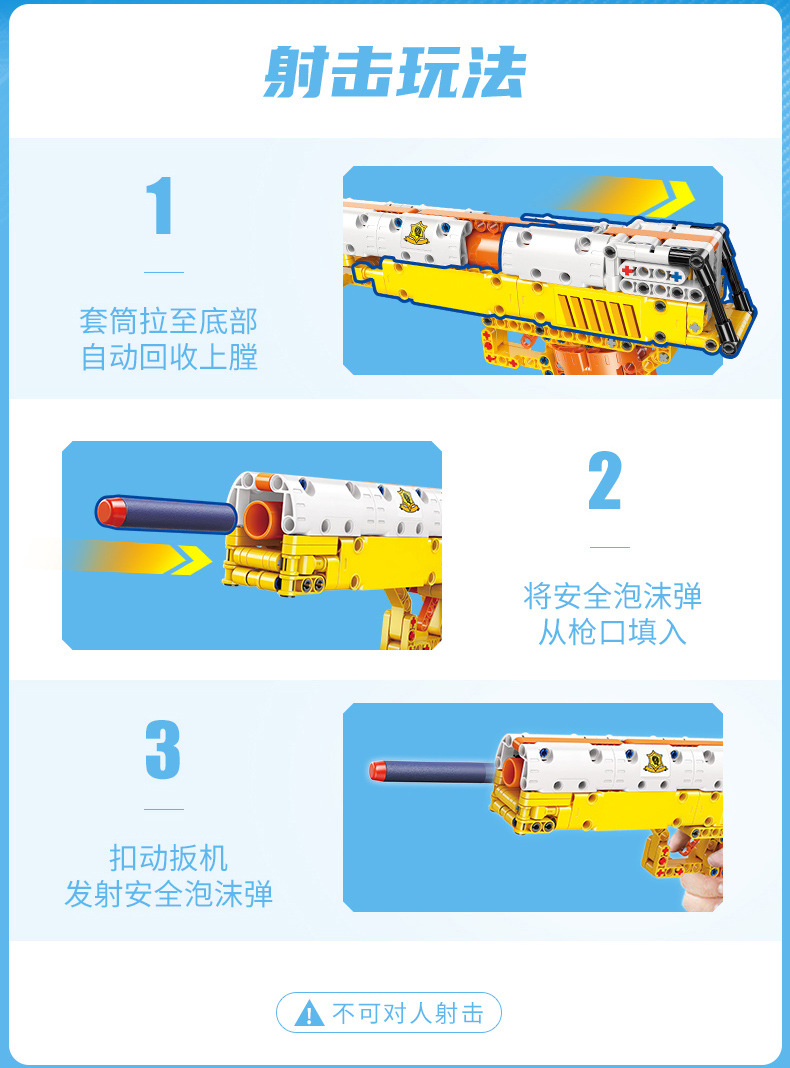 射击玩法

1

套筒拉至底部
自动回收上膛

2

将安全泡沫弹
从枪口填入

3

扣动扳机
发射安全泡沫弹

不可对人射击