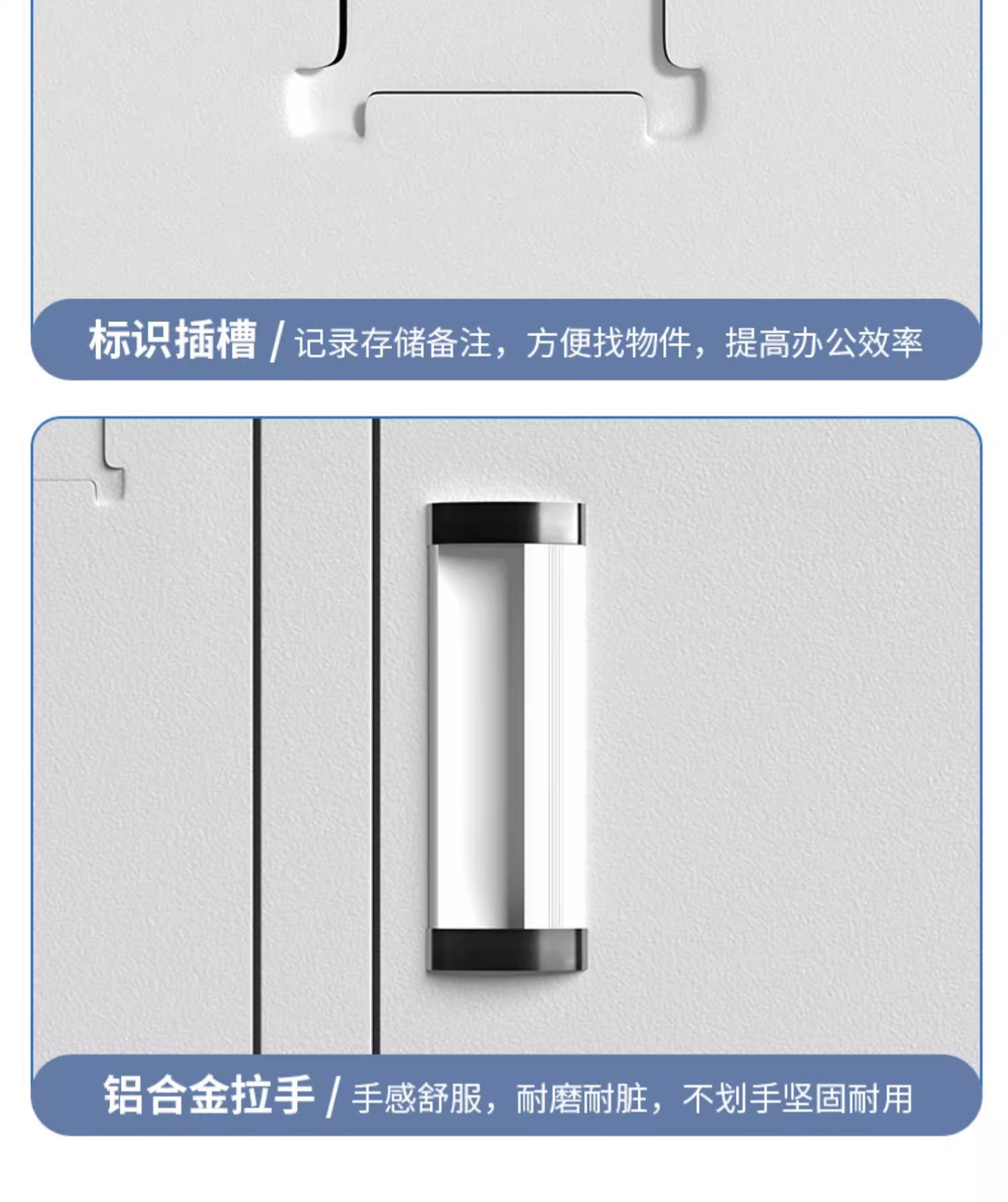 标识插槽 / 记录存储备注，方便找物件，提高办公效率

铝合金拉手 / 手感舒服，耐磨耐脏，不划手坚固耐用