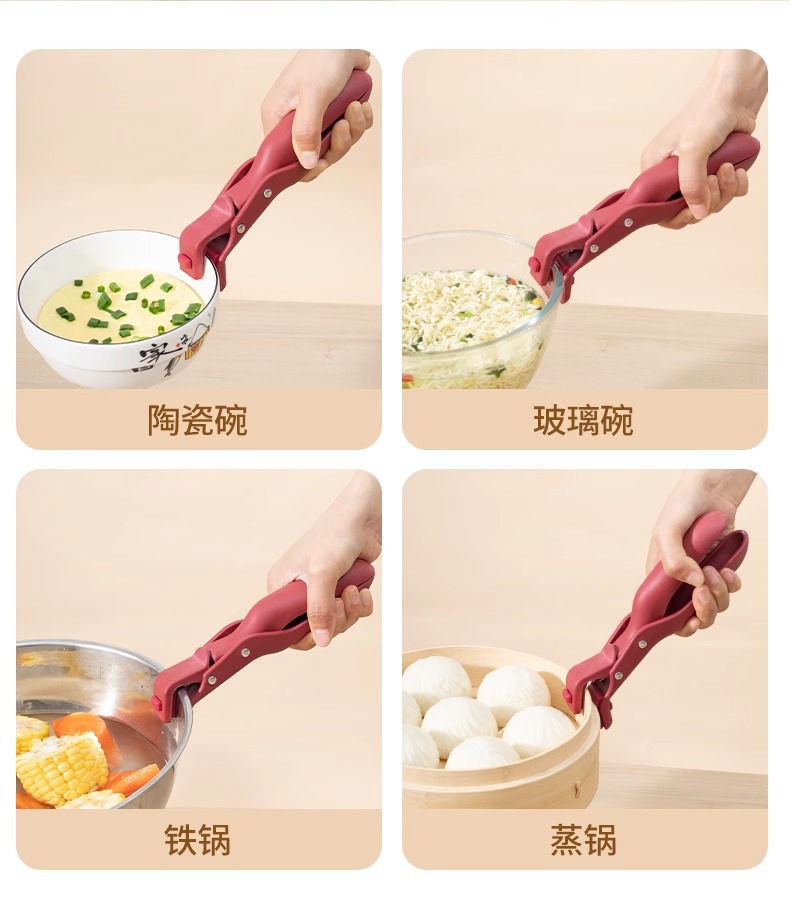 家

陶瓷碗

玻璃碗

铁锅

蒸锅