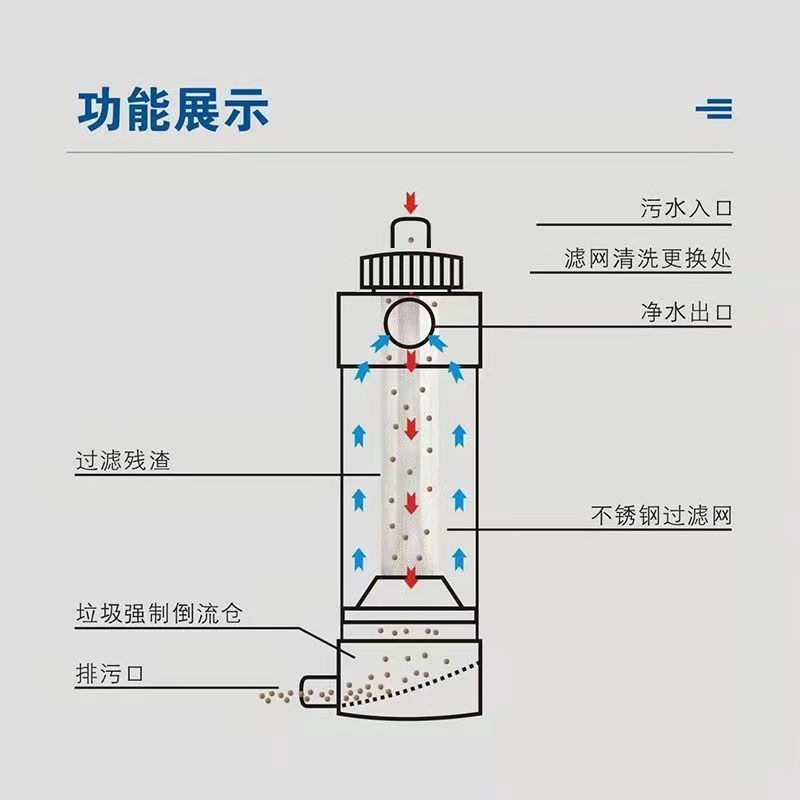 功能展示

污水入口

滤网清洗更换处

净水出口

过滤残渣

不锈钢过滤网

垃圾强制倒流仓

排污口