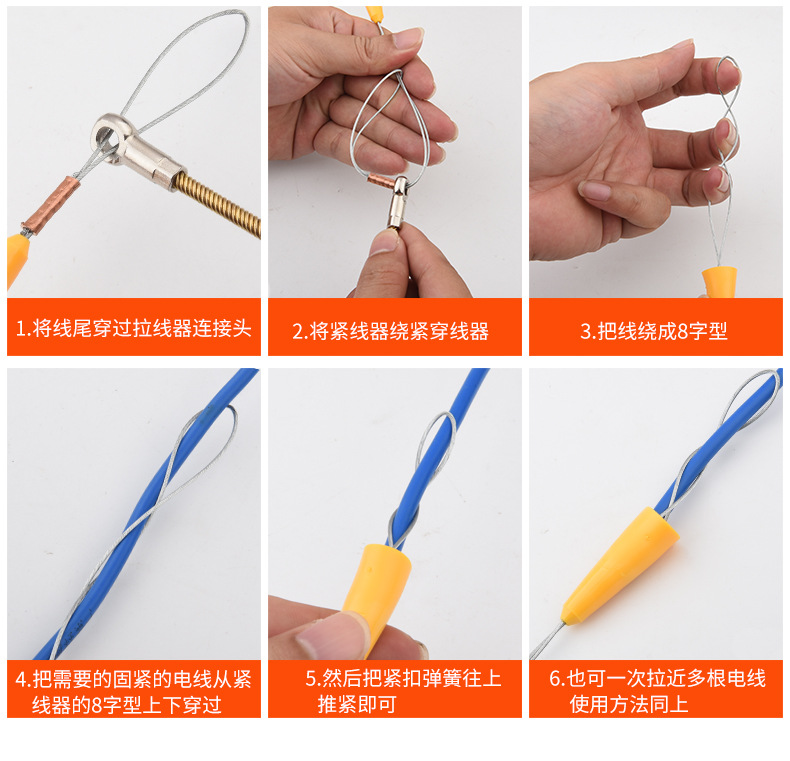 1.将线尾穿过拉线器连接头

2.将紧线器绕紧穿线器

3.把线绕成8字型

4.把需要的固紧的电线从紧线器的8字型上下穿过

5.然后把紧扣弹簧往上推紧即可

6.也可一次拉近多根电线使用方法同上