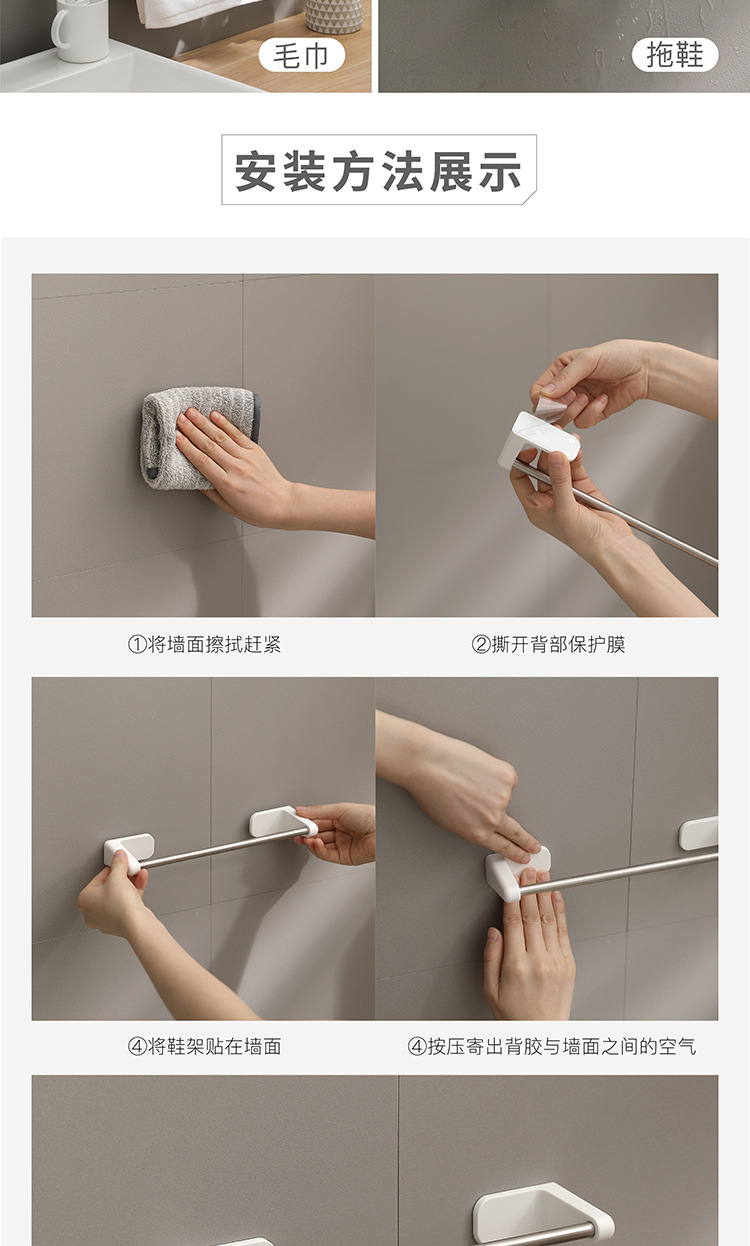 毛巾

拖鞋

安装方法展示

①将墙面擦拭赶紧

②撕开背部保护膜

④将鞋架贴在墙面

④按压寄出背胶与墙面之间的空气