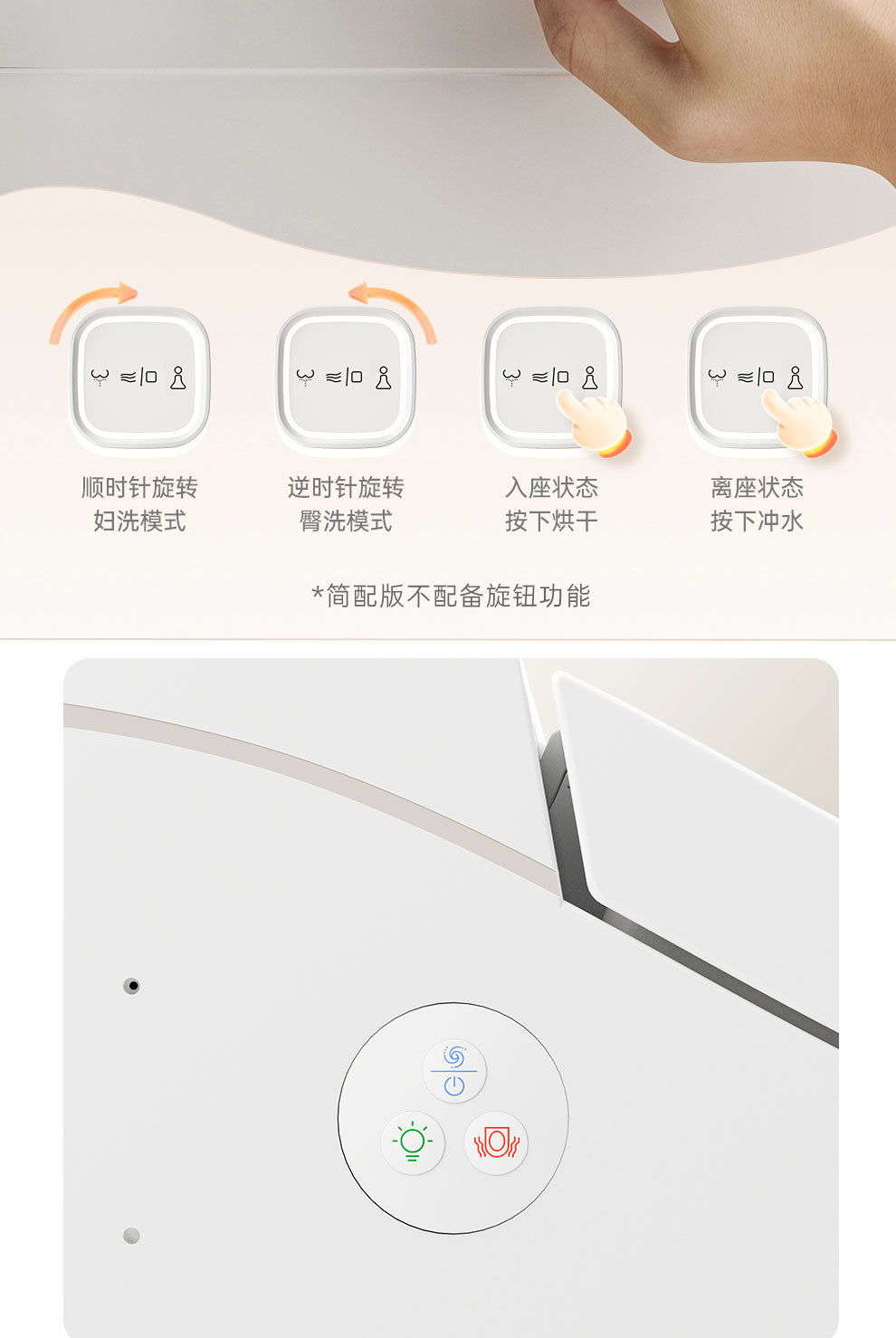 顺时针旋转
妇洗模式

逆时针旋转
臀洗模式

入座状态
按下烘干

离座状态
按下冲水

*简配版不配备旋钮功能