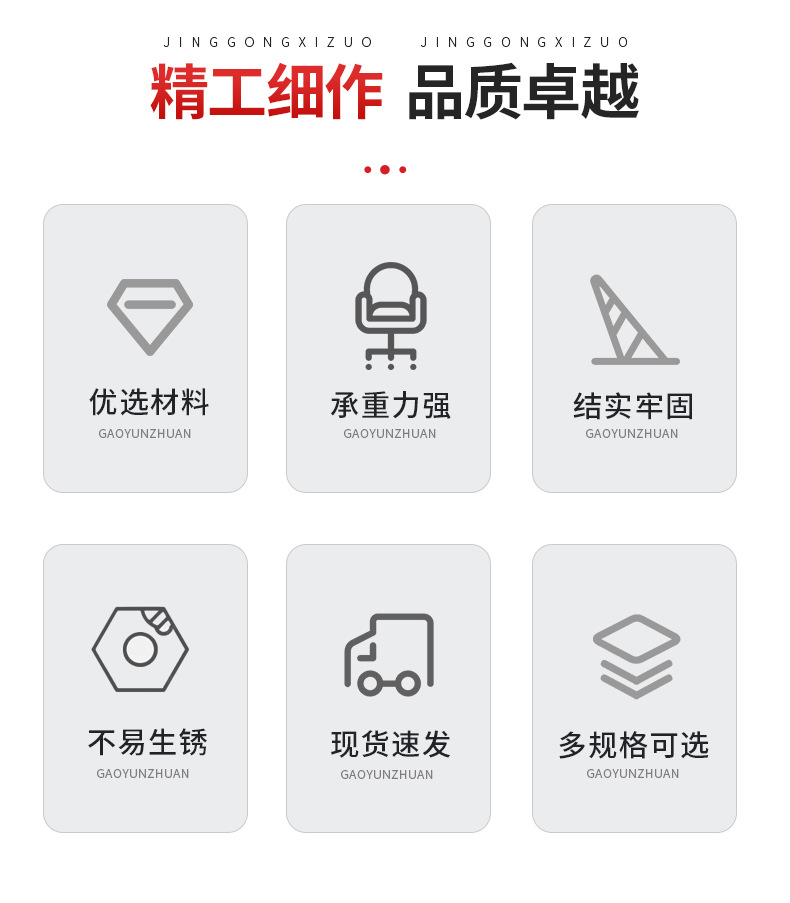 JINGGONGXIZUO JINGGONGXIZUO

精工细作 品质卓越

优选材料
GAOYUNZHUAN

承重力强
GAOYUNZHUAN

结实牢固
GAOYUNZHUAN

不易生锈
GAOYUNZHUAN

现货速发
GAOYUNZHUAN

多规格可选
GAOYUNZHUAN