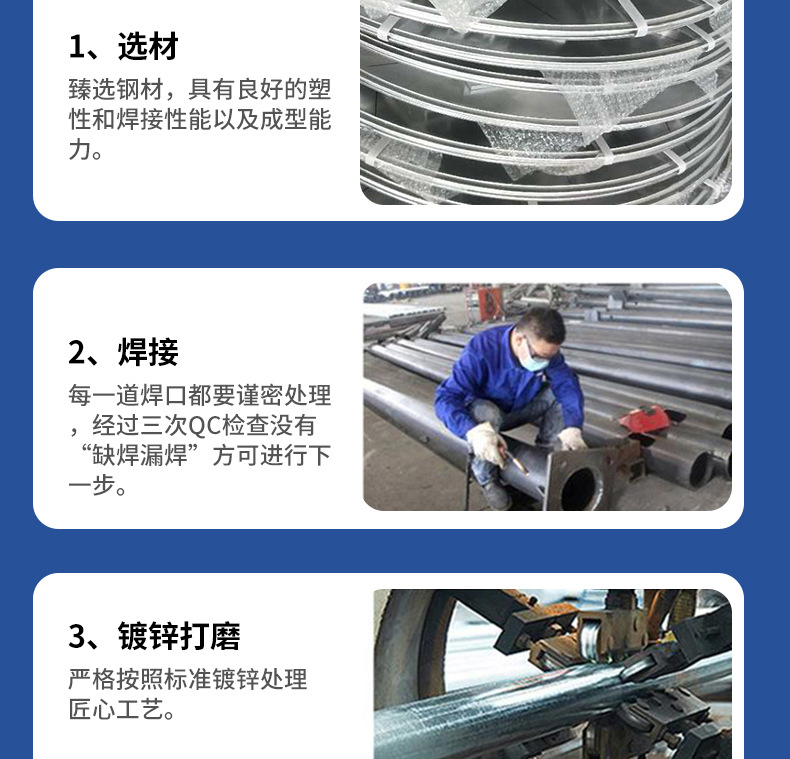 1、选材

臻选钢材，具有良好的塑性和焊接性能以及成型能力。

2、焊接

每一道焊口都要谨密处理，经过三次QC检查没有“缺焊漏焊”方可进行下一步。

3、镀锌打磨

严格按照标准镀锌处理匠心工艺。