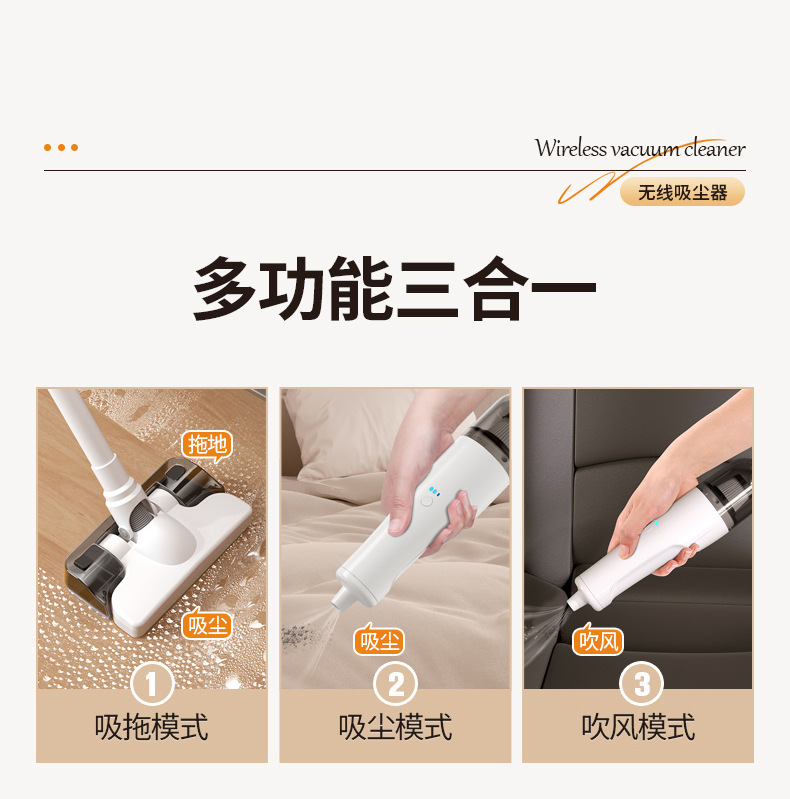 Wireless vacuum cleaner

无线吸尘器

多功能三合一

拖地

吸尘

1

吸拖模式

吸尘

2

吸尘模式

吹风

3

吹风模式