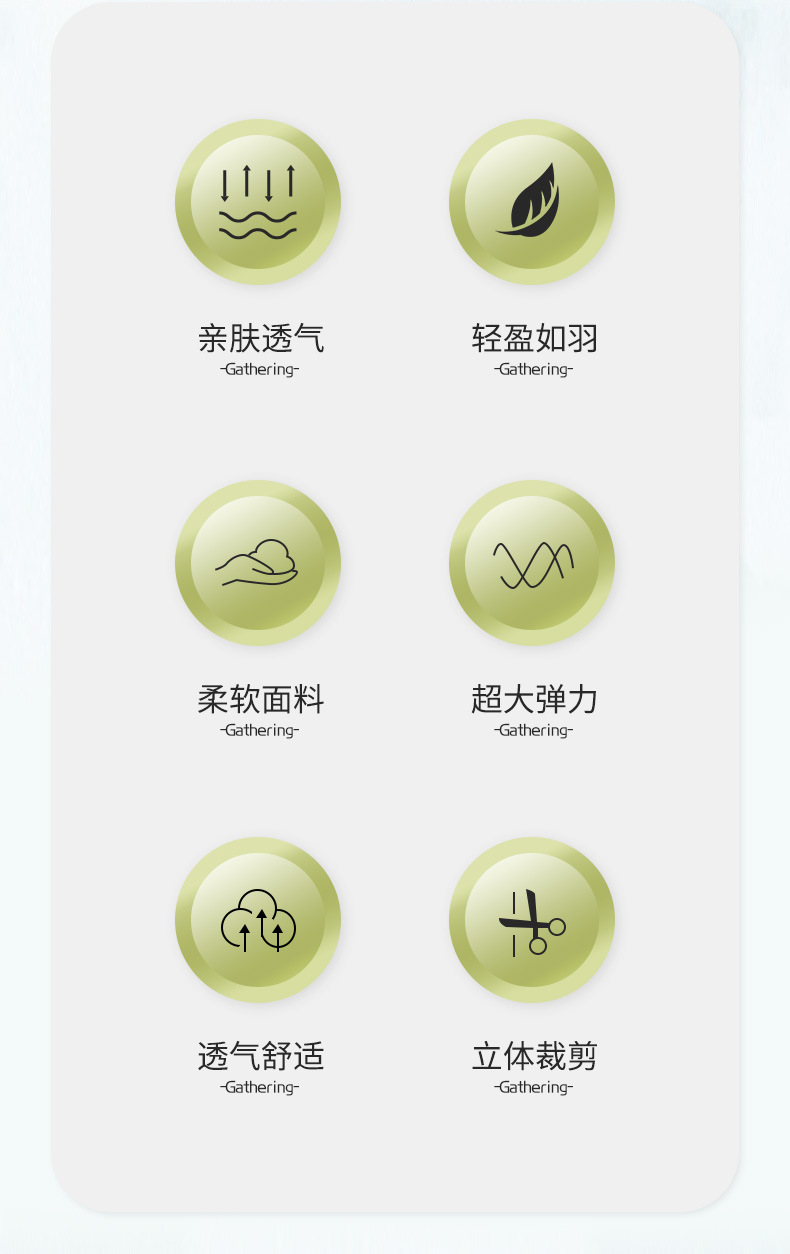 亲肤透气
-Gathering-

轻盈如羽
-Gathering-

柔软面料
-Gathering-

超大弹力
-Gathering-

透气舒适
-Gathering-

立体裁剪
-Gathering-