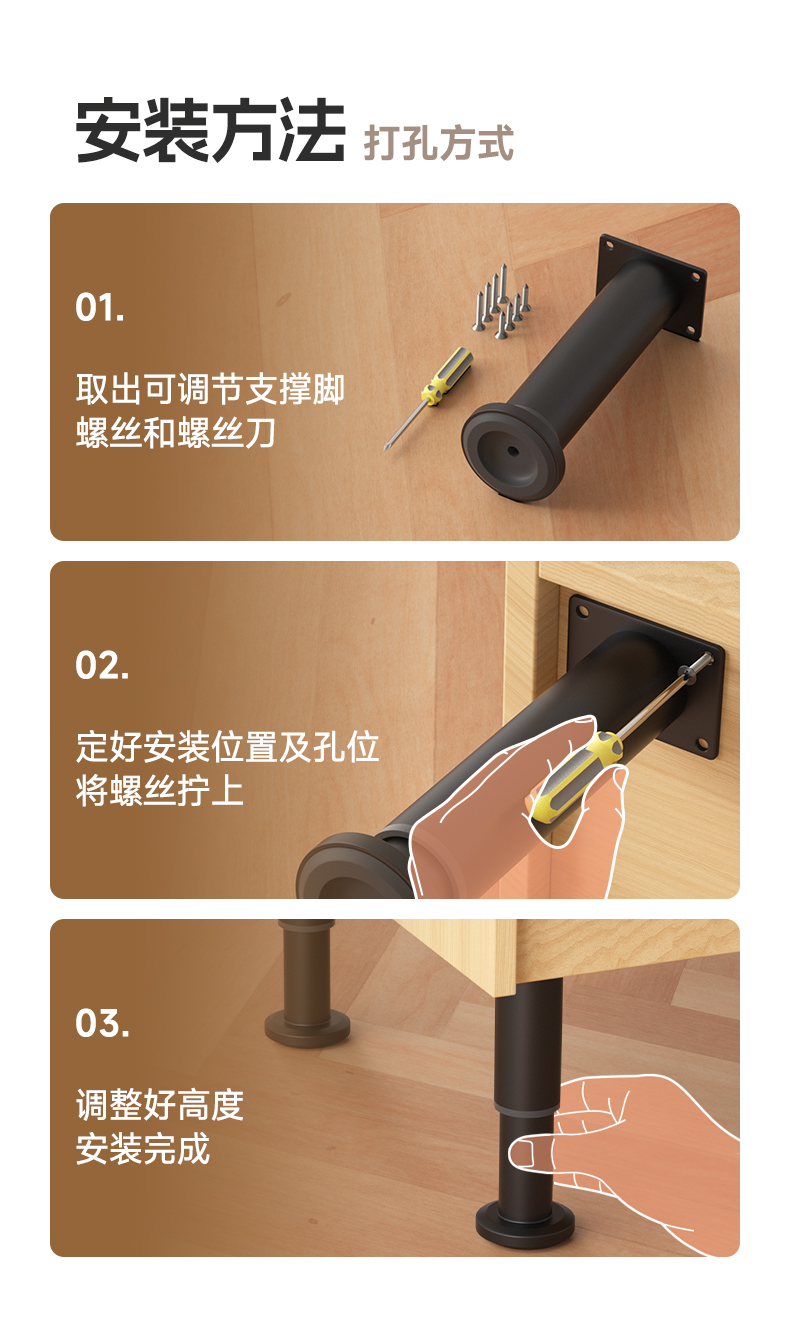 安装方法 打孔方式

01.

取出可调节支撑脚
螺丝和螺丝刀

02.

定好安装位置及孔位
将螺丝拧上

03.

调整好高度
安装完成