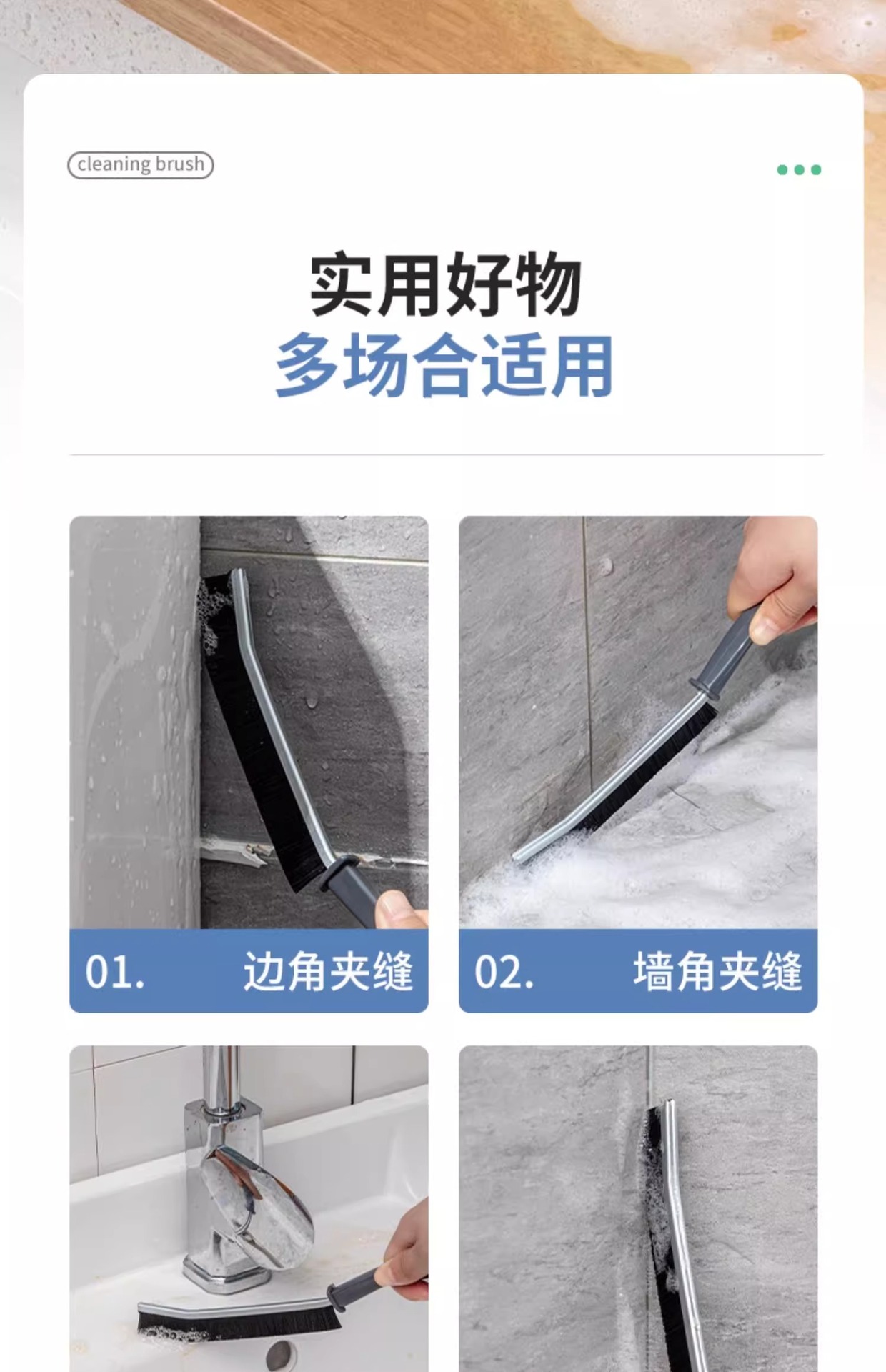 cleaning brush

实用好物
多场合适用

01. 边角夹缝

02. 墙角夹缝