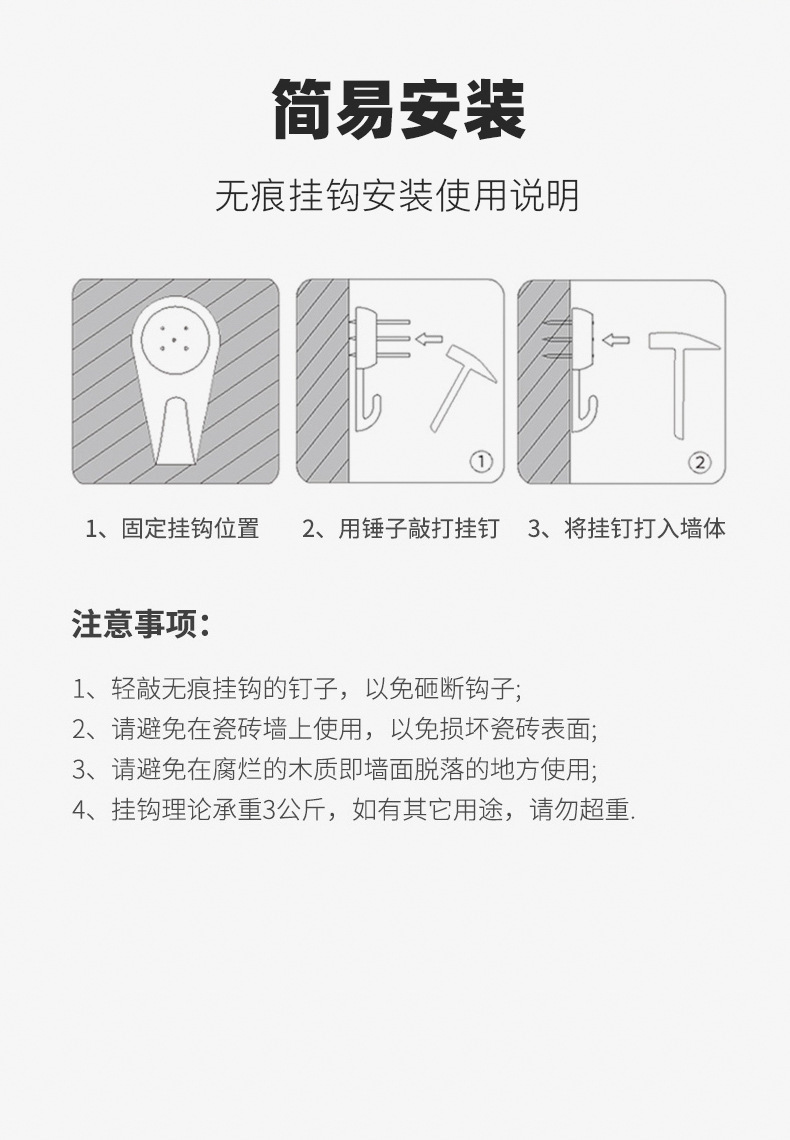 简易安装

无痕挂钩安装使用说明

①

②

1、固定挂钩位置　　2、用锤子敲打挂钉　　3、将挂钉打入墙体

注意事项：

1、轻敲无痕挂钩的钉子，以免砸断钩子;
2、请避免在瓷砖墙上使用，以免损坏瓷砖表面;
3、请避免在腐烂的木质即墙面脱落的地方使用;
4、挂钩理论承重3公斤，如有其它用途，请勿超重.